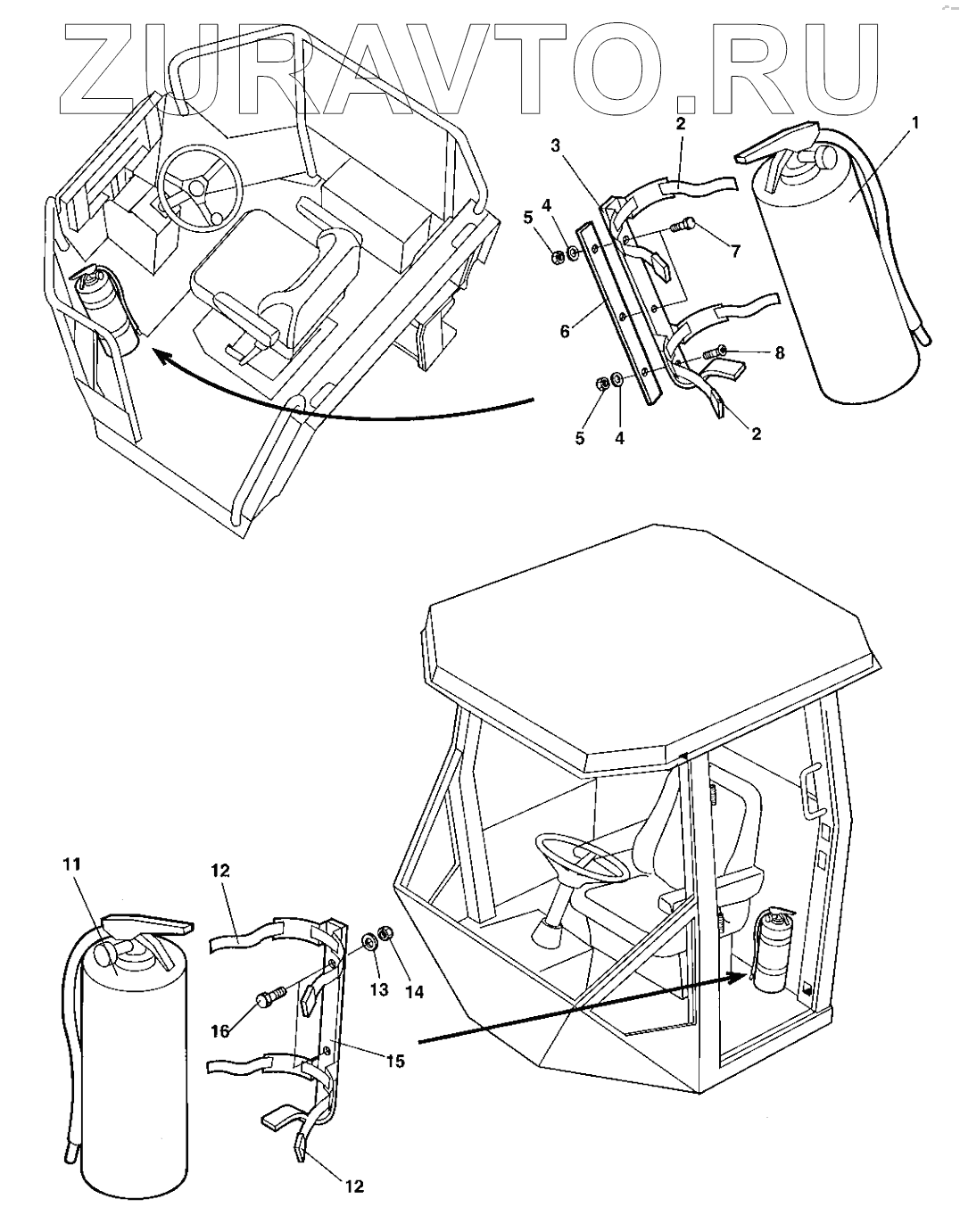 ZURAVTO.RU

3
2
1
5
4
7
6
8
5
4
2

11
12
13
14
16
15
12