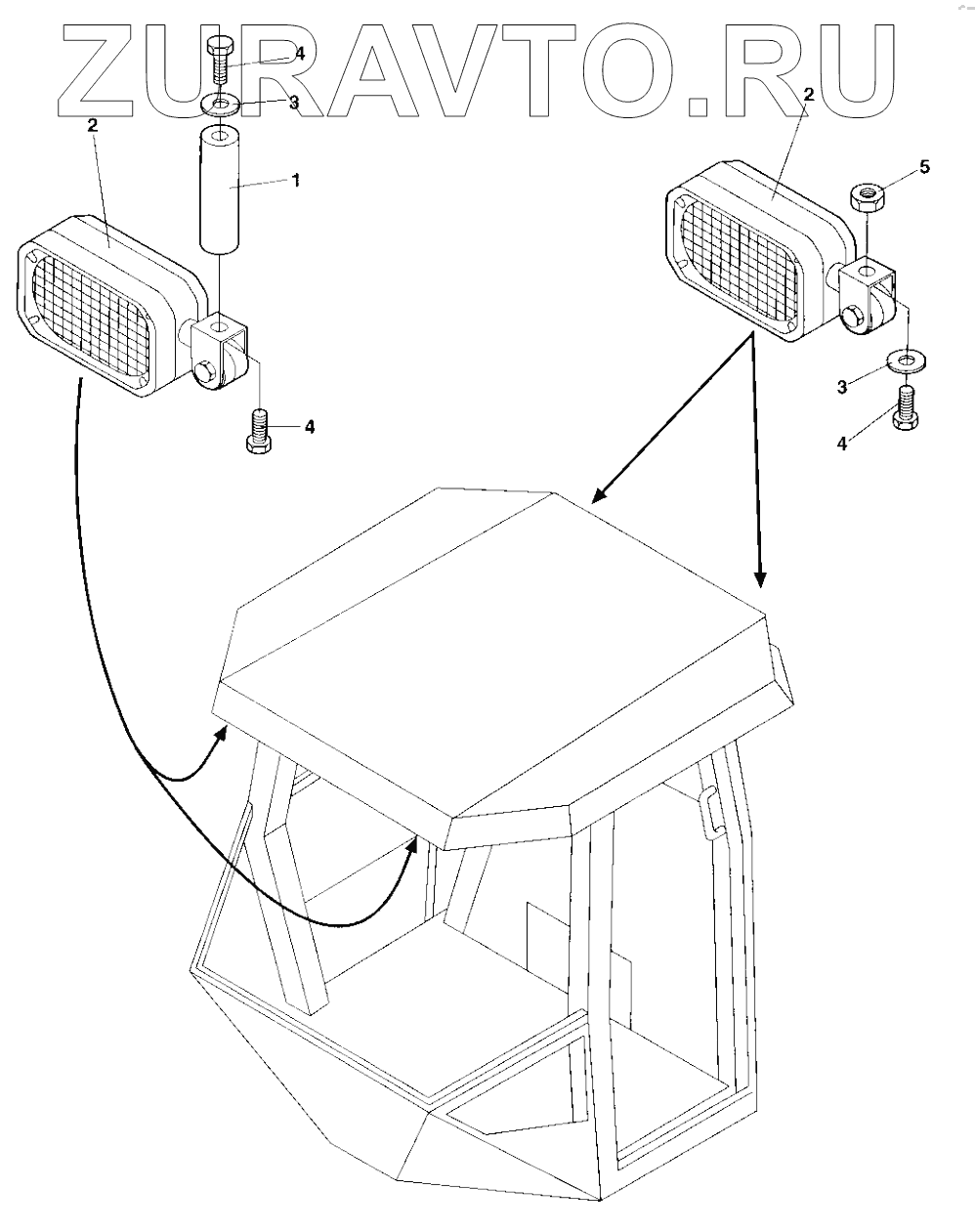 ZURAVTO.RU

4
3
2
1
4
2
5
3
4