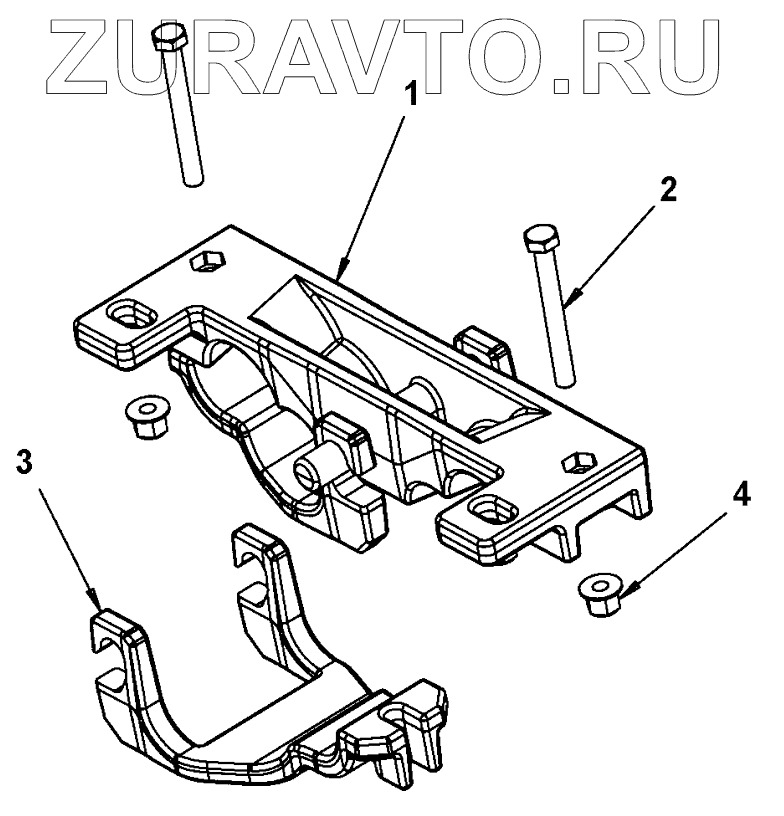 ZURAVTO.RU

1

2

3

4