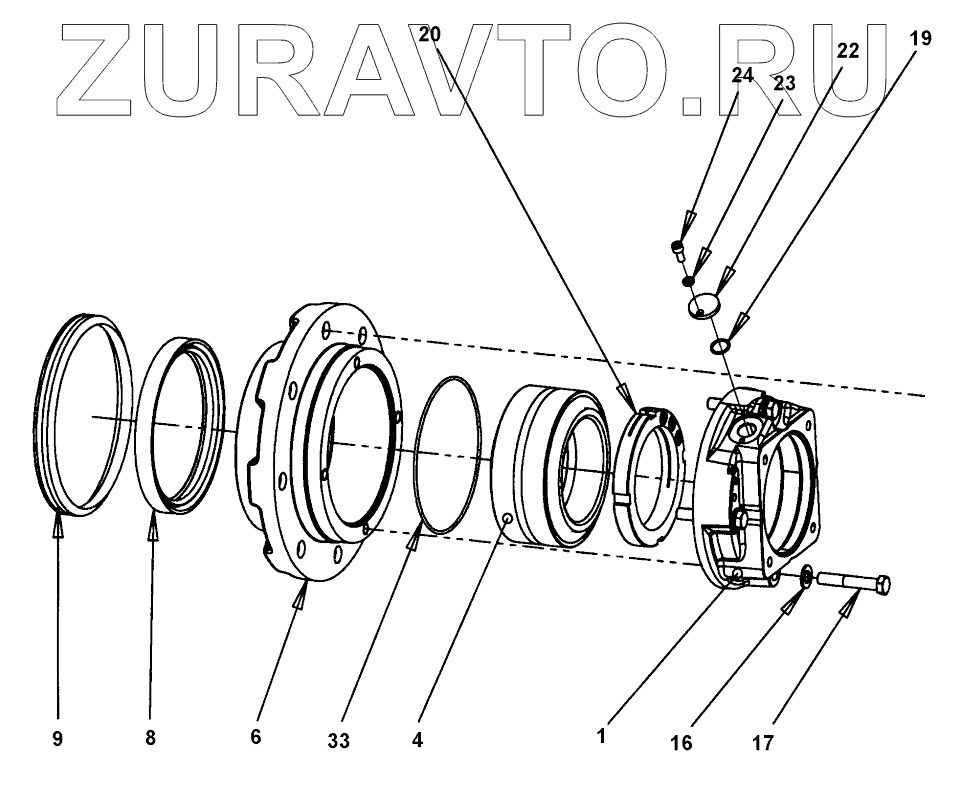 ZURAVTO.RU

20
24
23
22
19

9
8
6
33
4
1
16
17