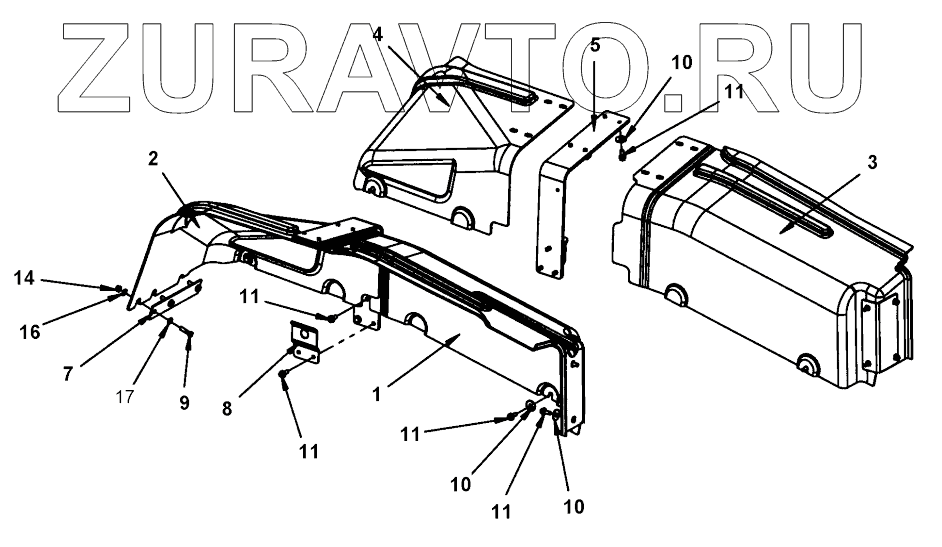 ZURAVTO.RU

4
5
10
11
3
2
14
16
7
17
9
11
8
11
1
11
10
11
10