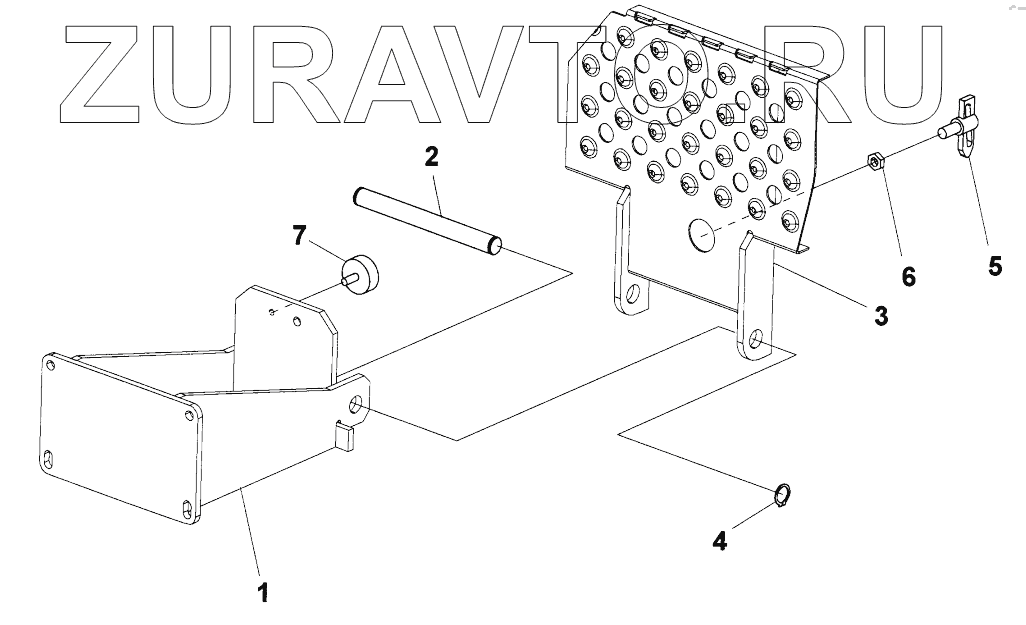 ZURAVTO.RU

2
7
6
5
3
4
1