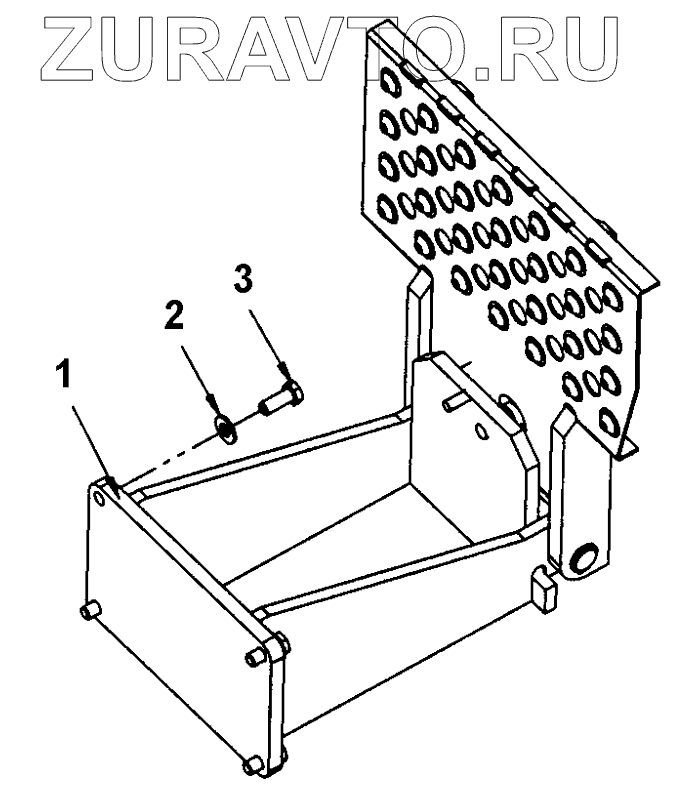 ZURAVTO.RU

3
2
1