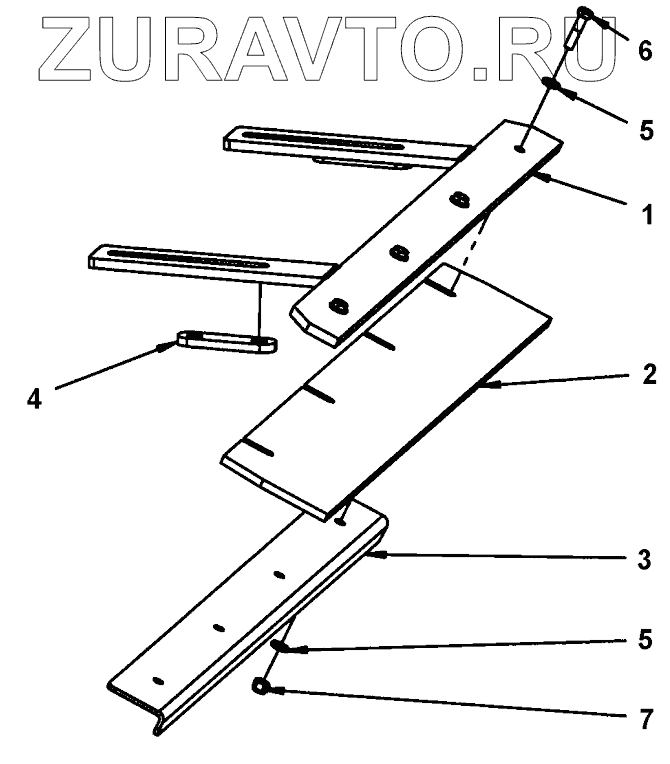 ZURAVTO.RU
6
5
1
4
2
3
5
7