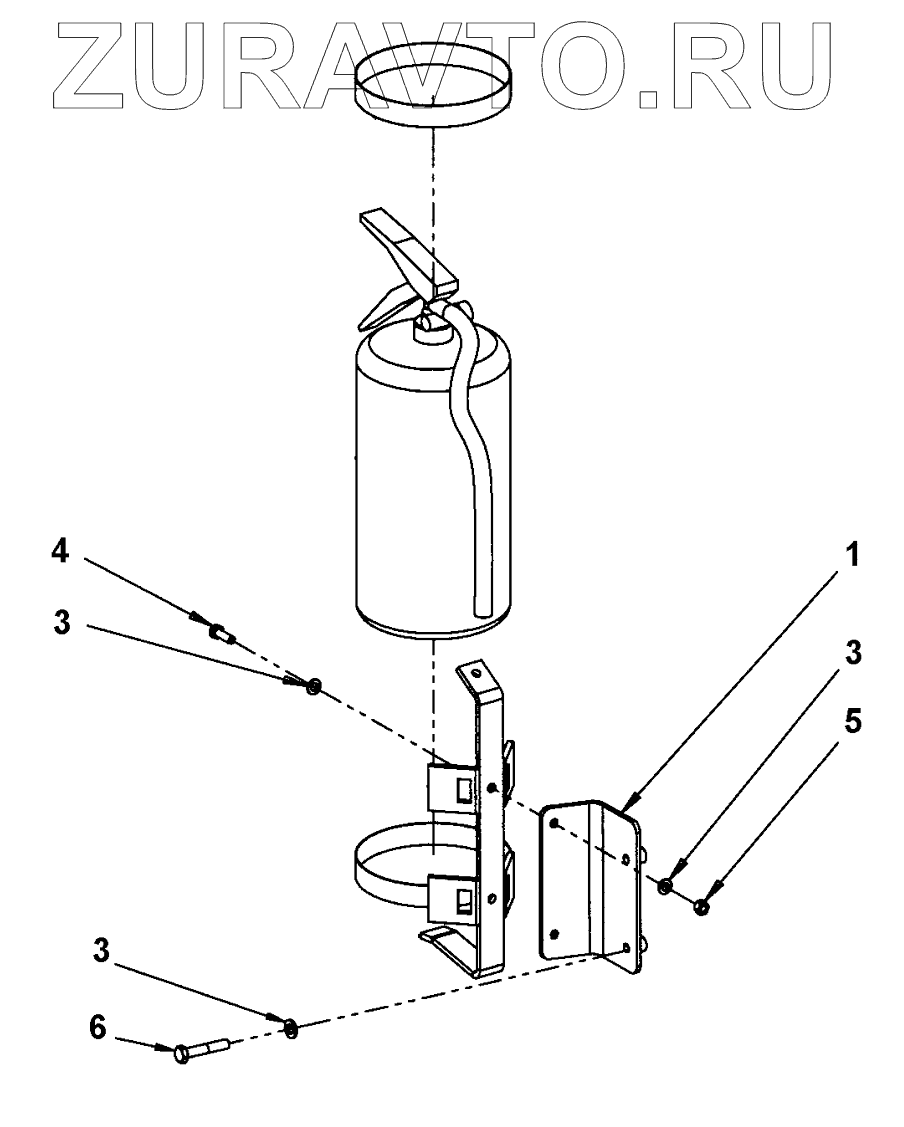 ZURAVTO.RU

4
3
1
3
5
3
6