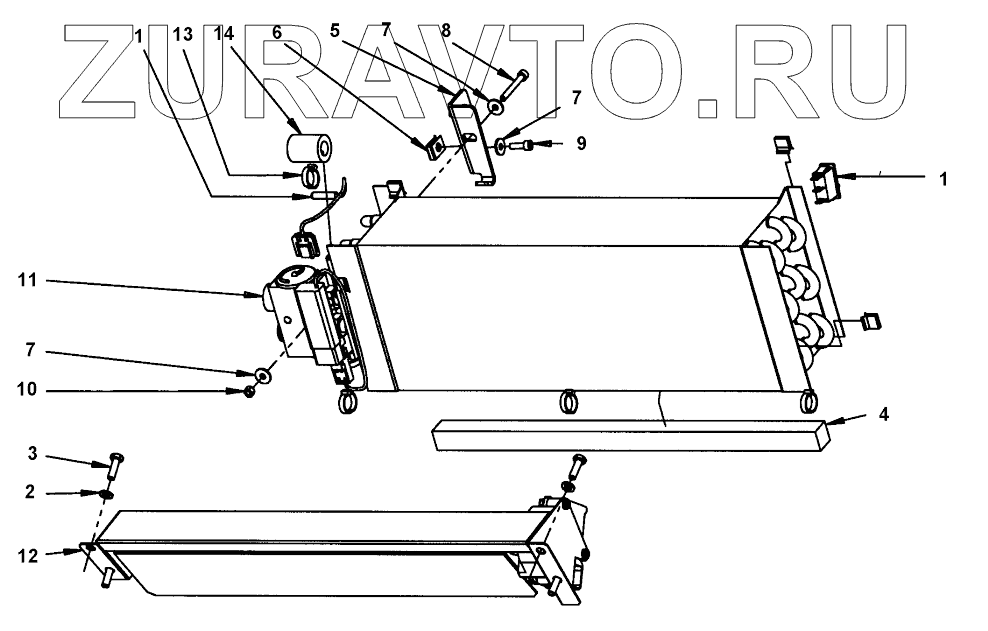 ZURAVTO.RU

1
13
14
6
5
7
8
7
9
1
11
7
10
4
3
2
12