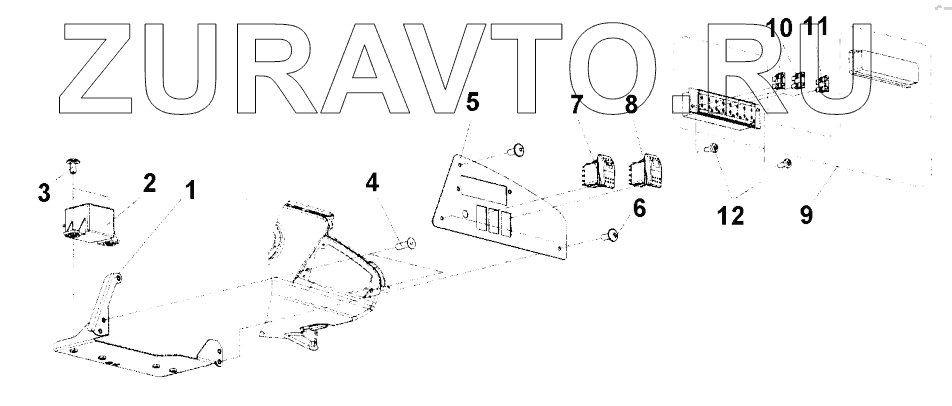 ZURAVTO.RU

10 11

5

7 8

3 2 1

4

6

12 9