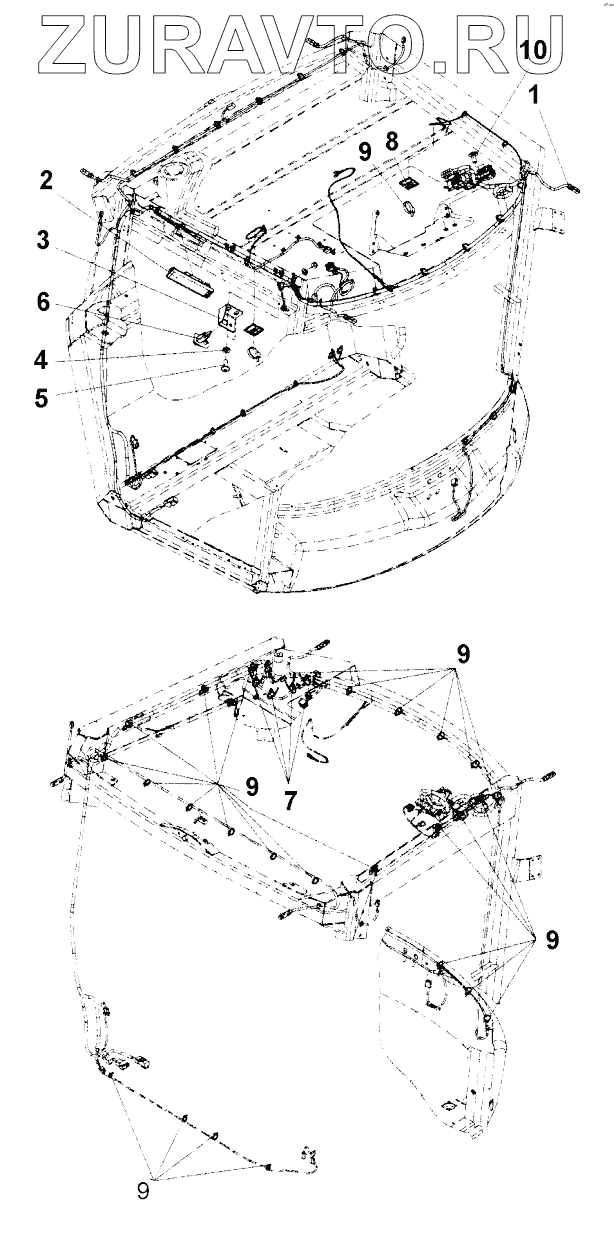 ZURAVTO.RU
10
1
9
8
2
3
6
4
5
9
9
7
9
9