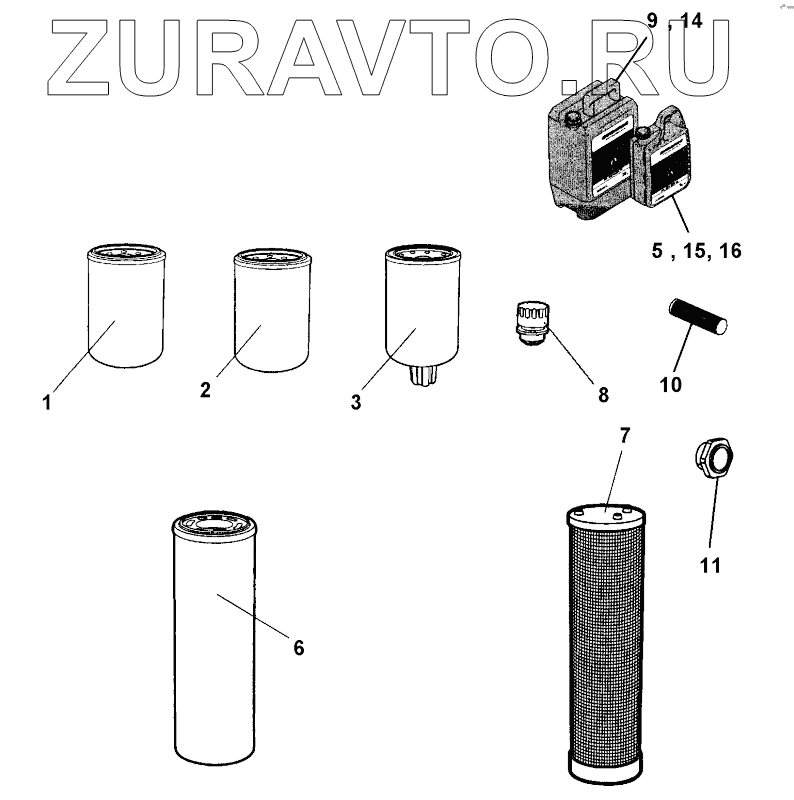 ZURAVTO.RU

9 , 14

5 , 15, 16

1

2

3

8

10

7

11

6