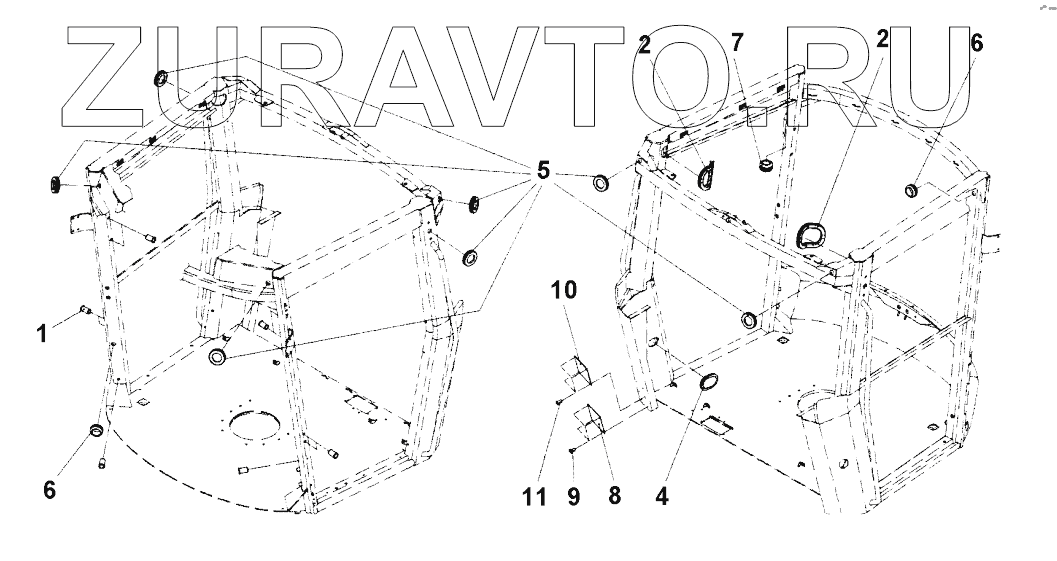 ZURAVTO.RU

2
7
2
6
5
10
1
6
11
9
8
4