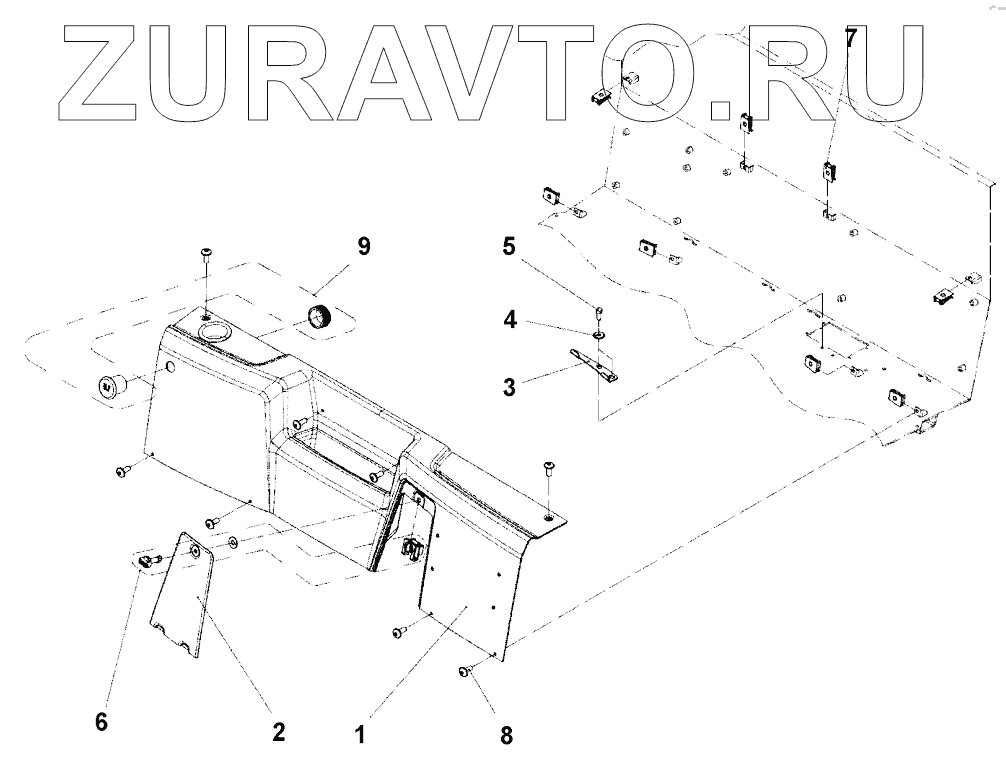 ZURAVTO.RU

7

9

5

4

3

6

2

1

8