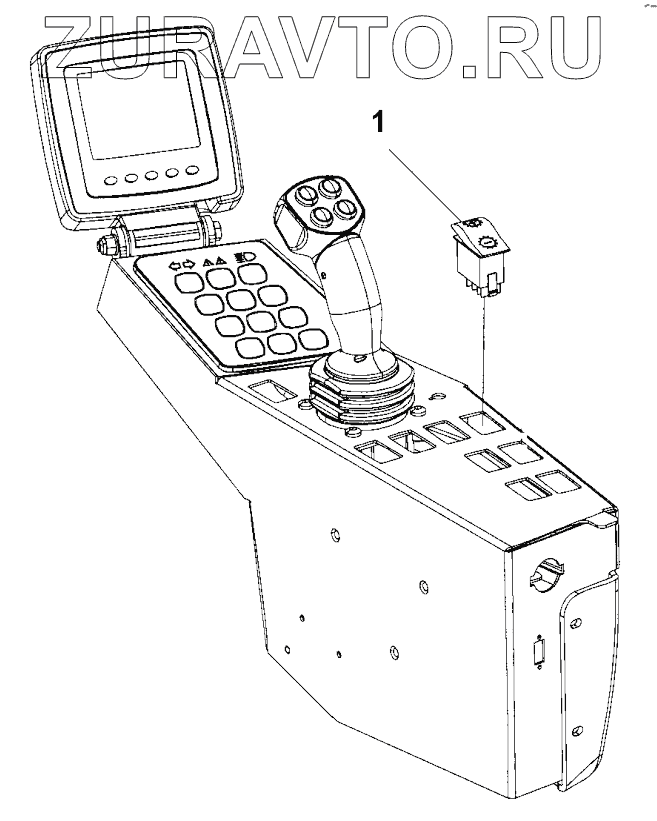 ZURAVTO.RU

1