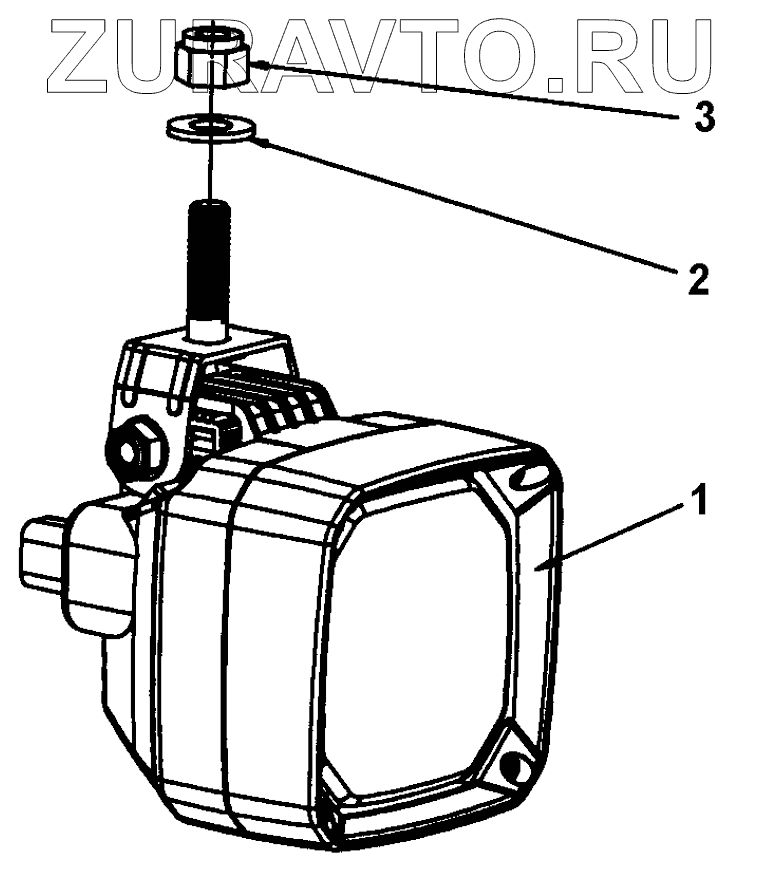 ZURAVTO.RU

3

2

1