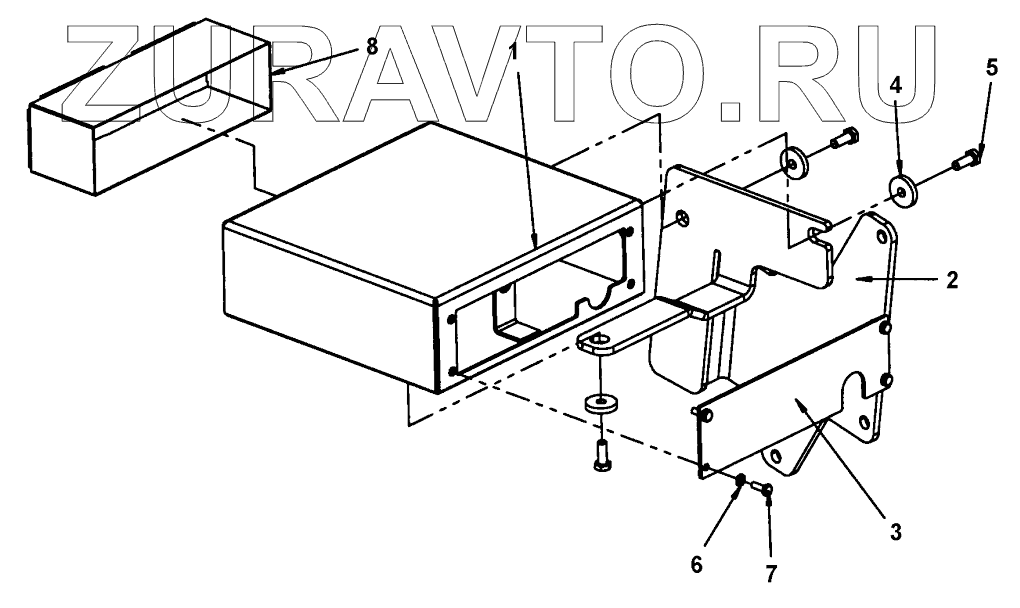 ZURAVTO.RU
8
1
4
5
2
3
6
7