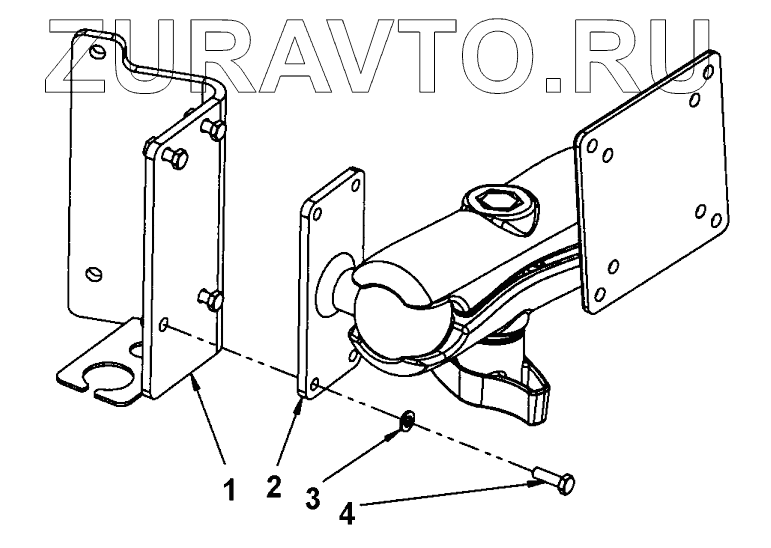 ZURAVTO.RU

1
2
3
4