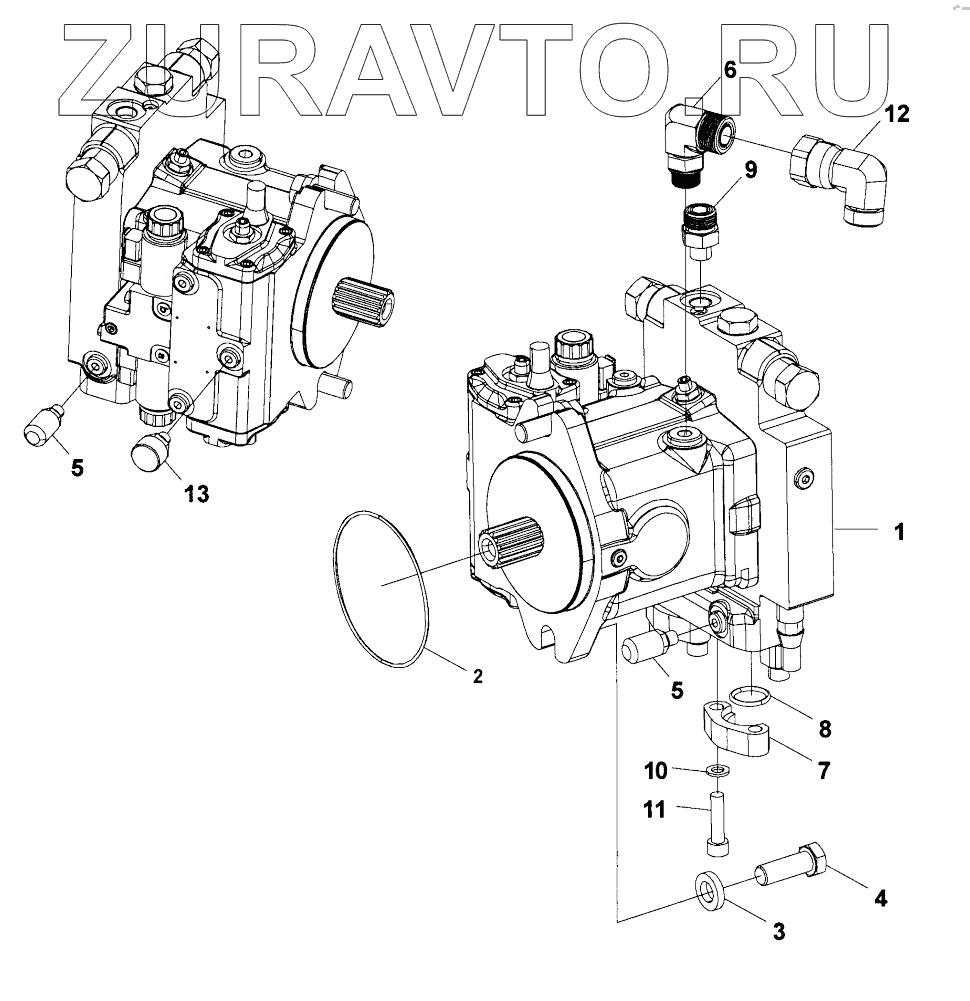 ZURAVTO.RU

6
12
9
5
13
1
2
5
8
7
10
11
4
3