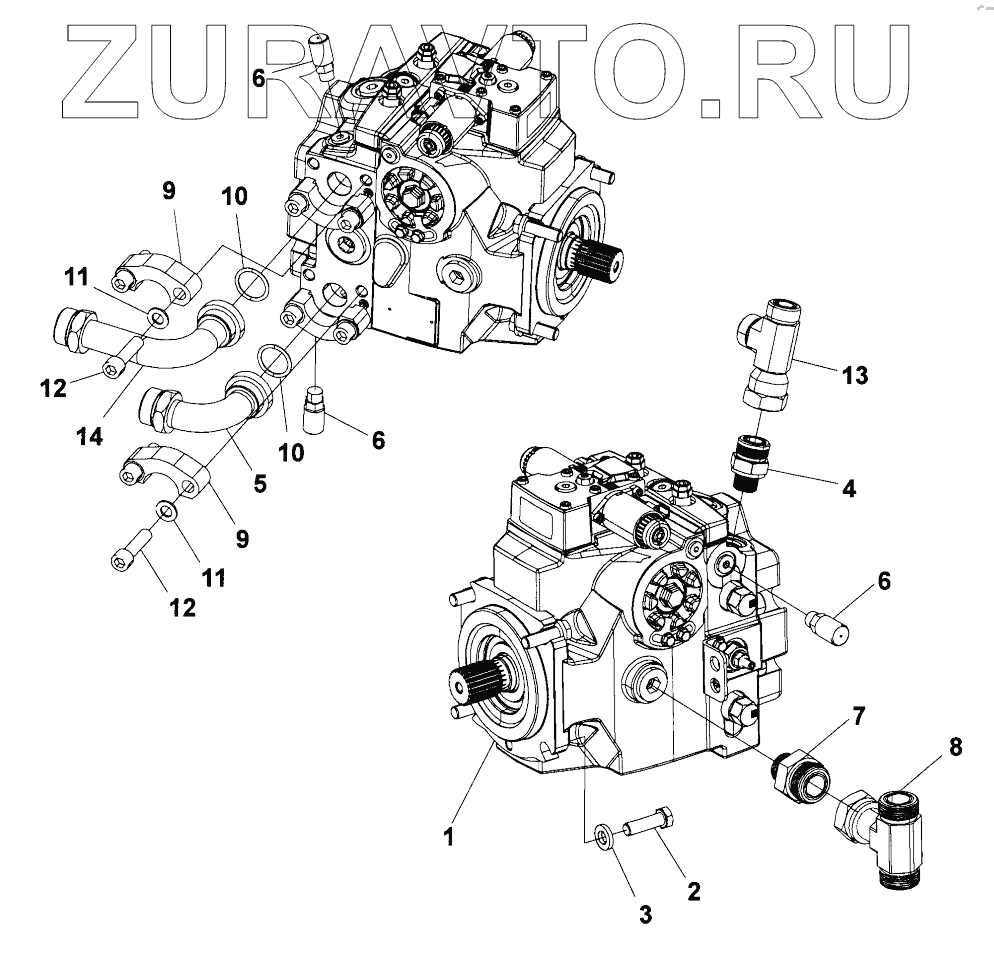 ZURAVTO.RU

6
9
10
11
12
14
10
6
5
9
11
12
13
4
6
7
8
1
2
3