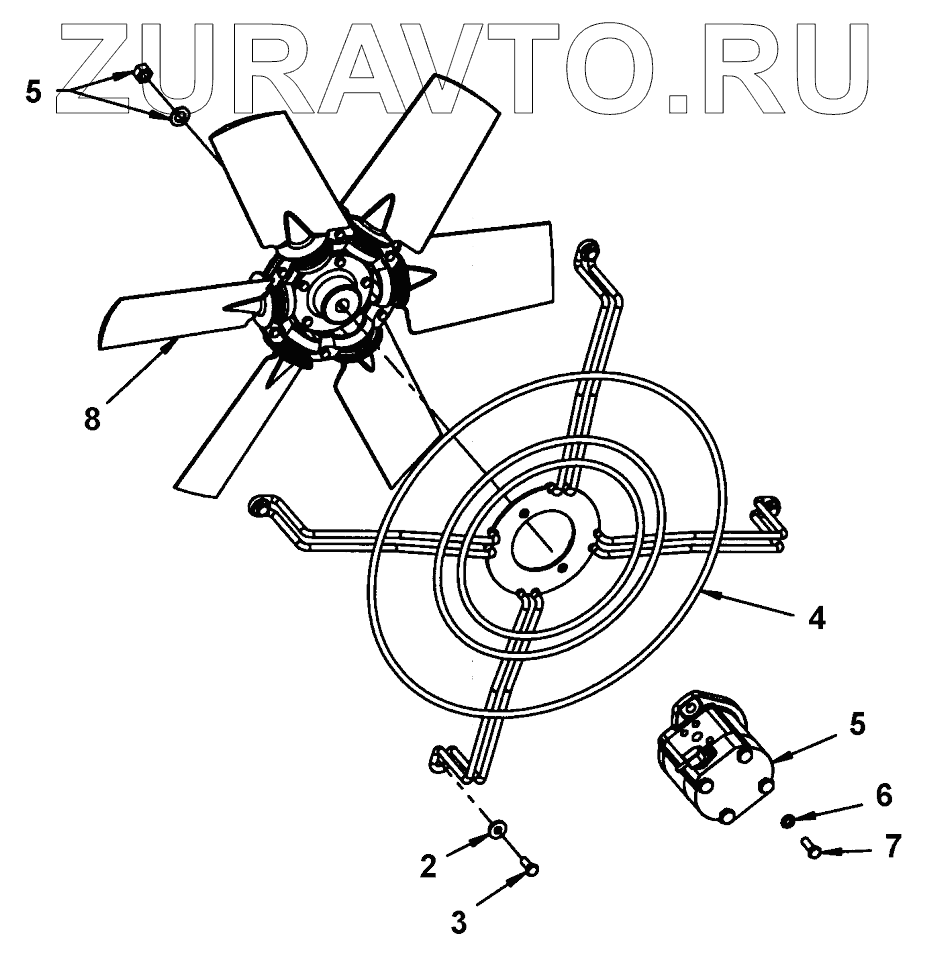 ZURAVTO.RU
5
8
4
5
6
7
2
3