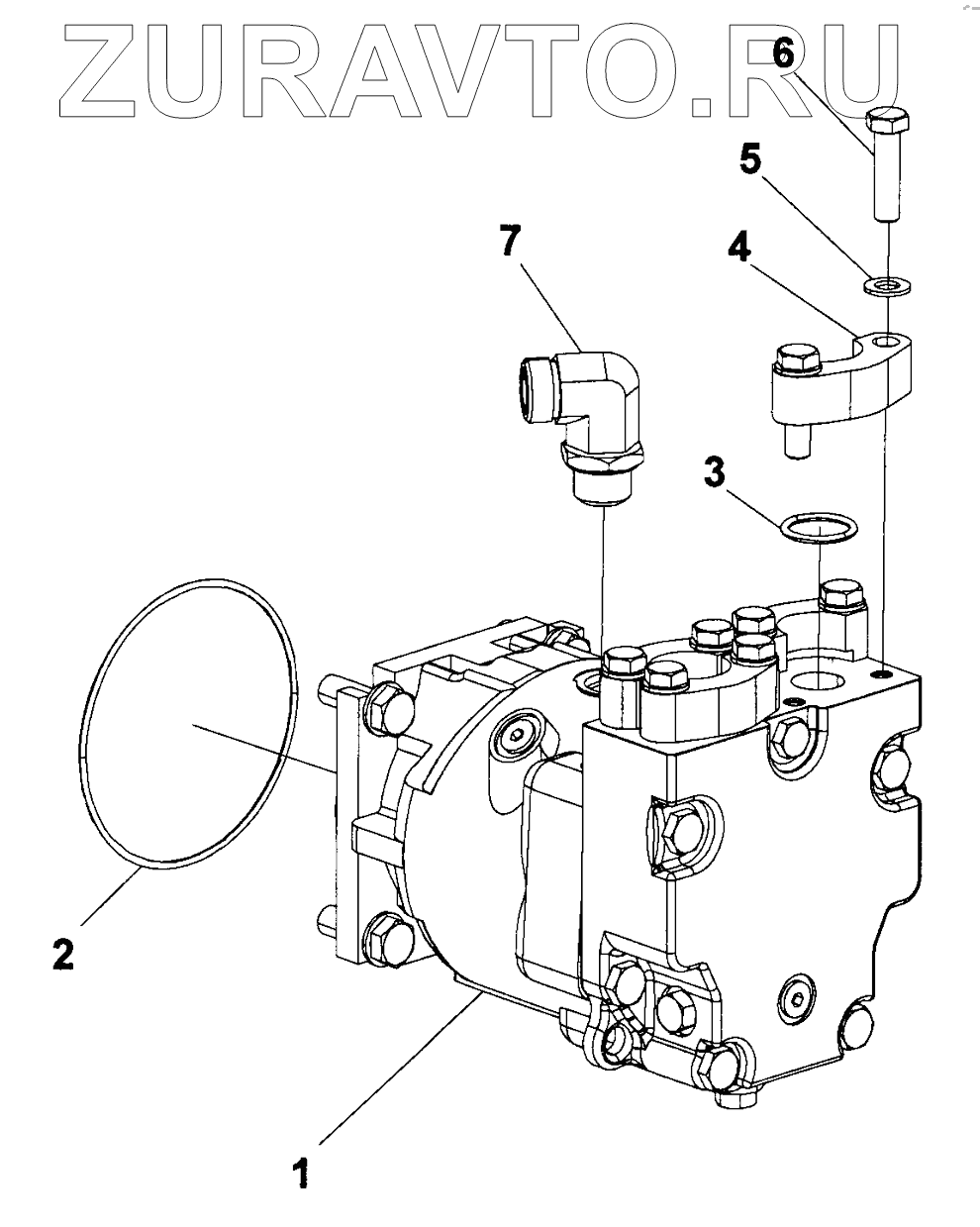 ZURAVTO.RU

6

5

7

4

3

2

1