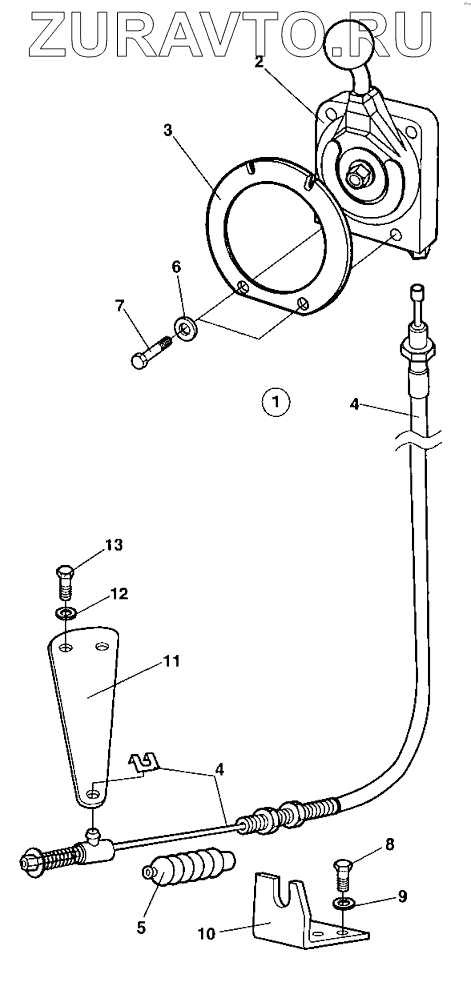 ZURAVTO.RU

2
3
6
7
1
4
13
12
11
4
8
9
5
10