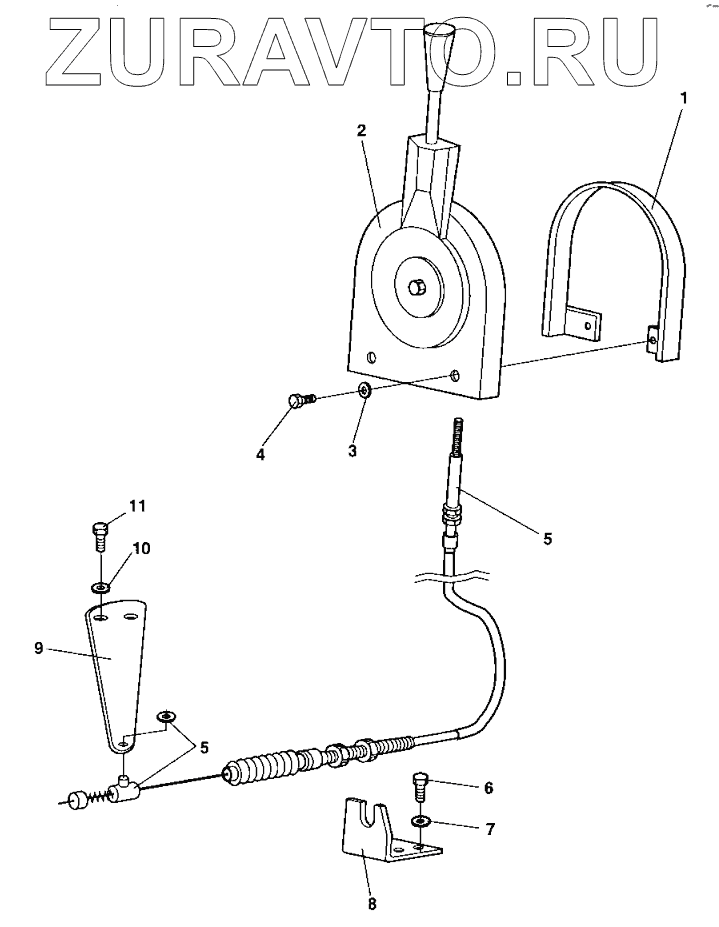 ZURAVTO.RU

1

2

4

3

5

11

10

9

5

6

7

8