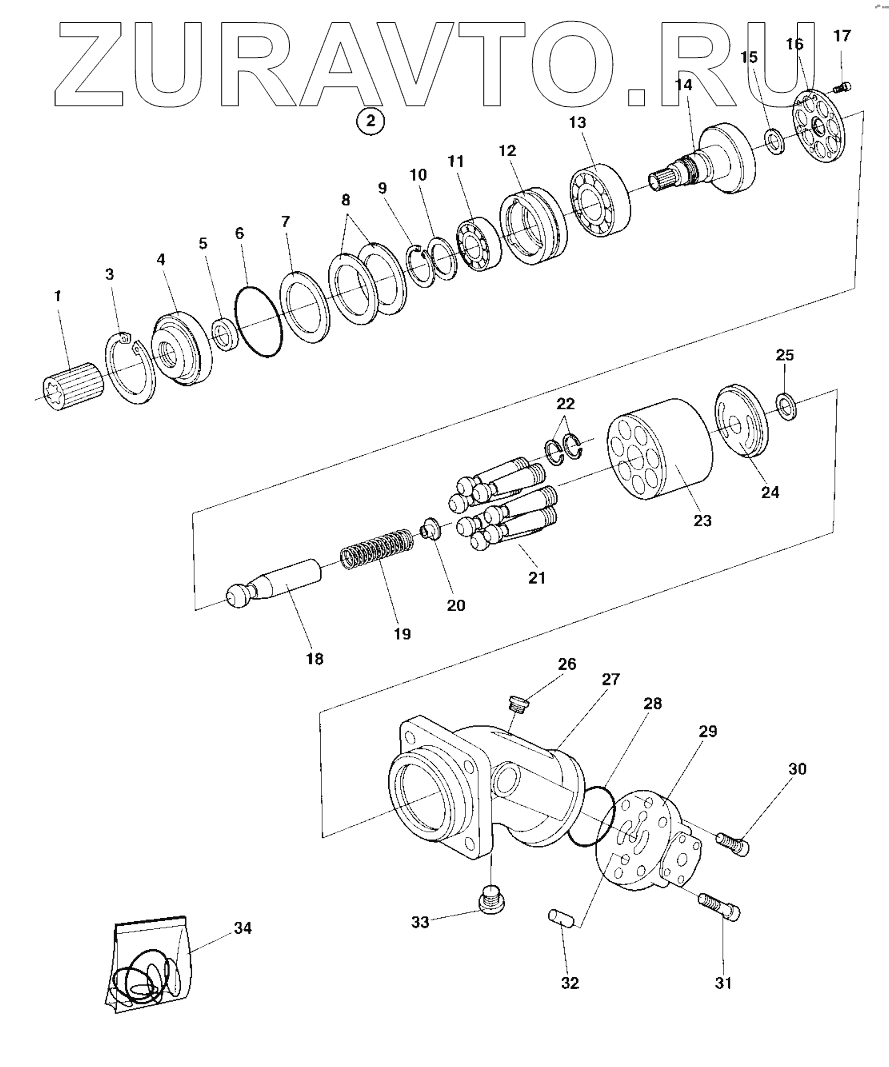 ZURAVTO.RU

2

1
3
4
5
6
7
8
9
10
11
12
13
14
15
16
17

18
19
20
21
22
23
24
25

26
27
28
29
30
31
32
33
34