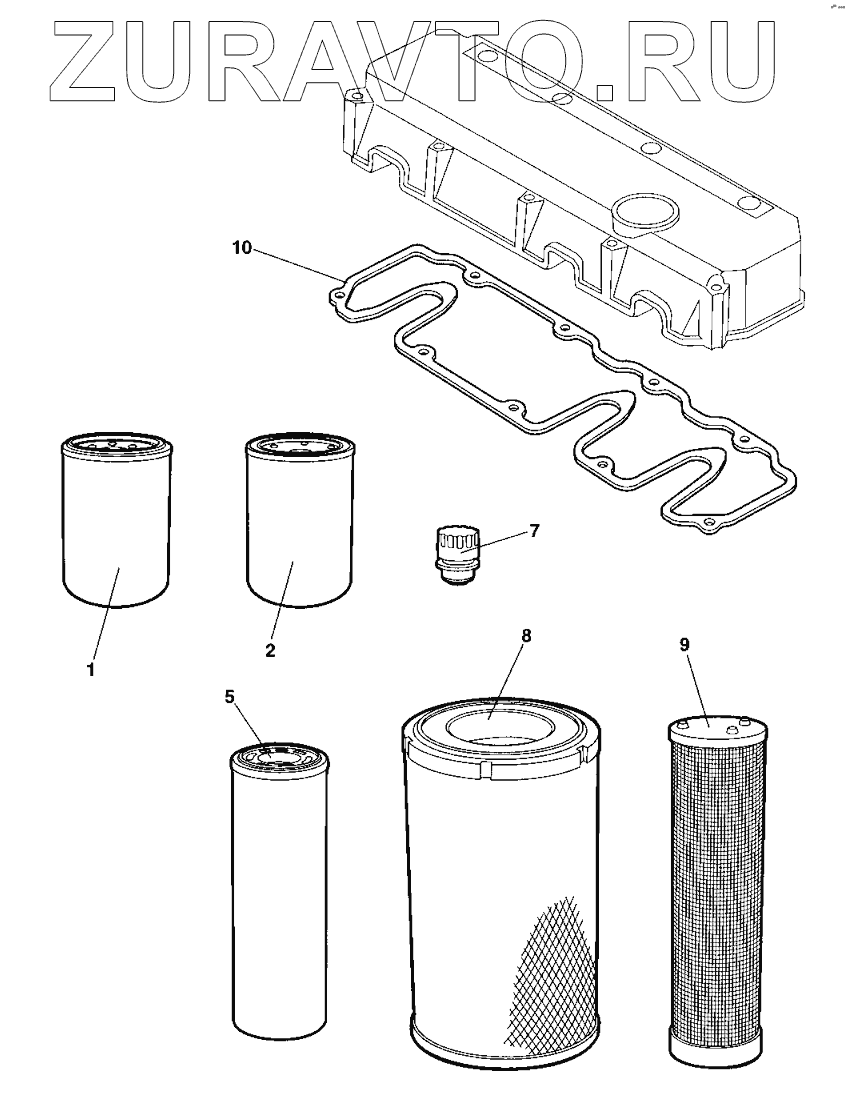 ZURAVTO.RU

10

7

1

2

8

9

5