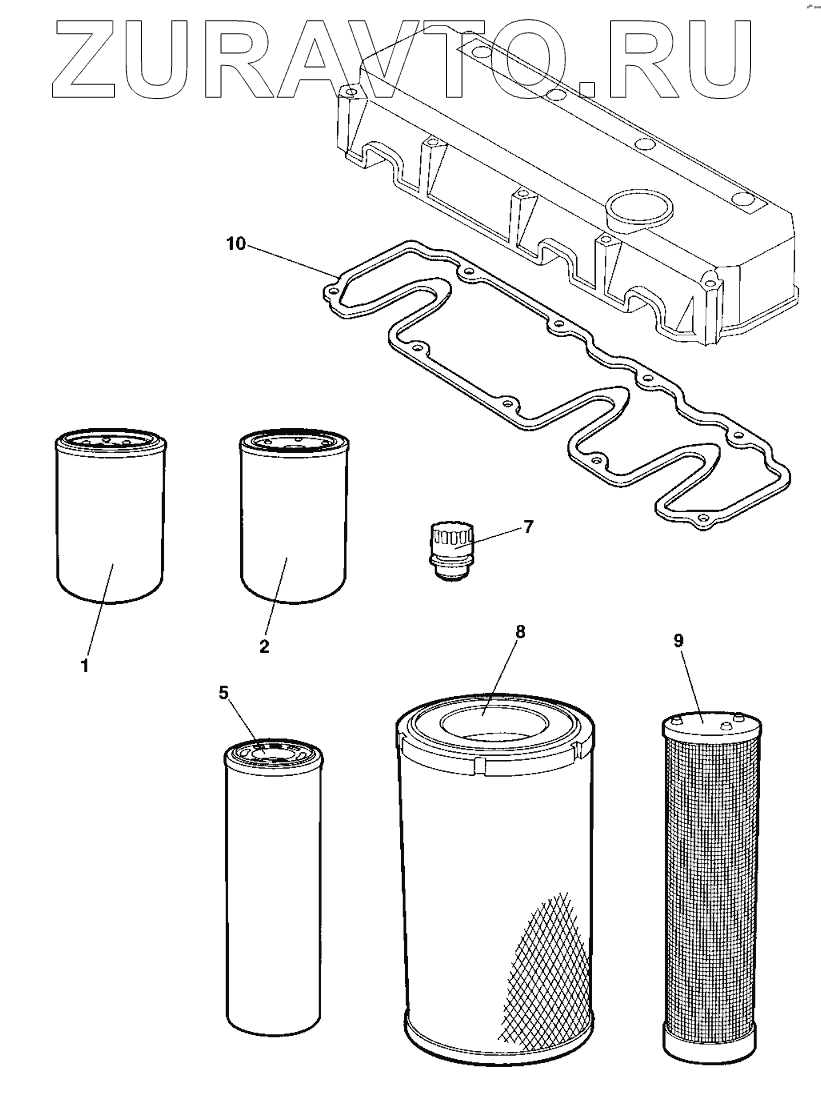 ZURAVTO.RU

10

7

1

2

8

9

5