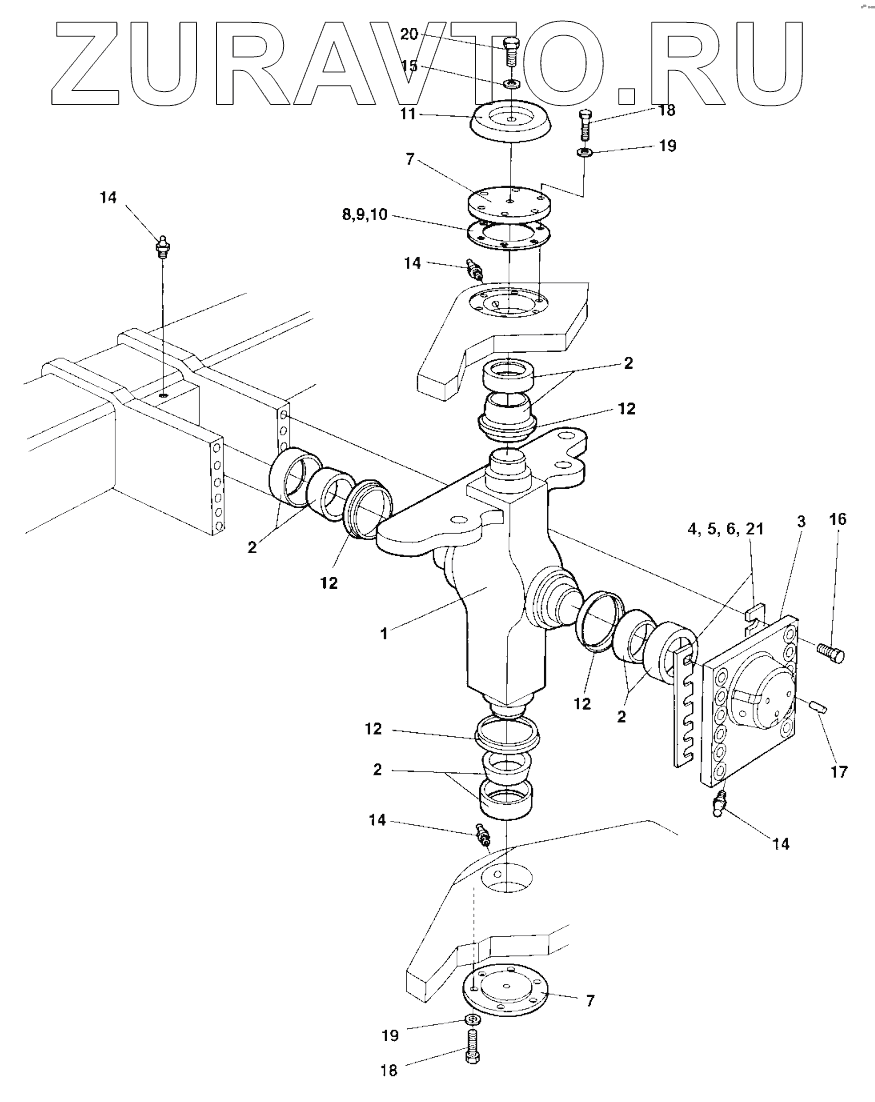 ZURAVTO.RU

20
15
11
18
19
7
8,9,10
14
14
2
12
2
12
4, 5, 6, 21
3
16
1
12
2
17
12
2
14
14
7
19
18