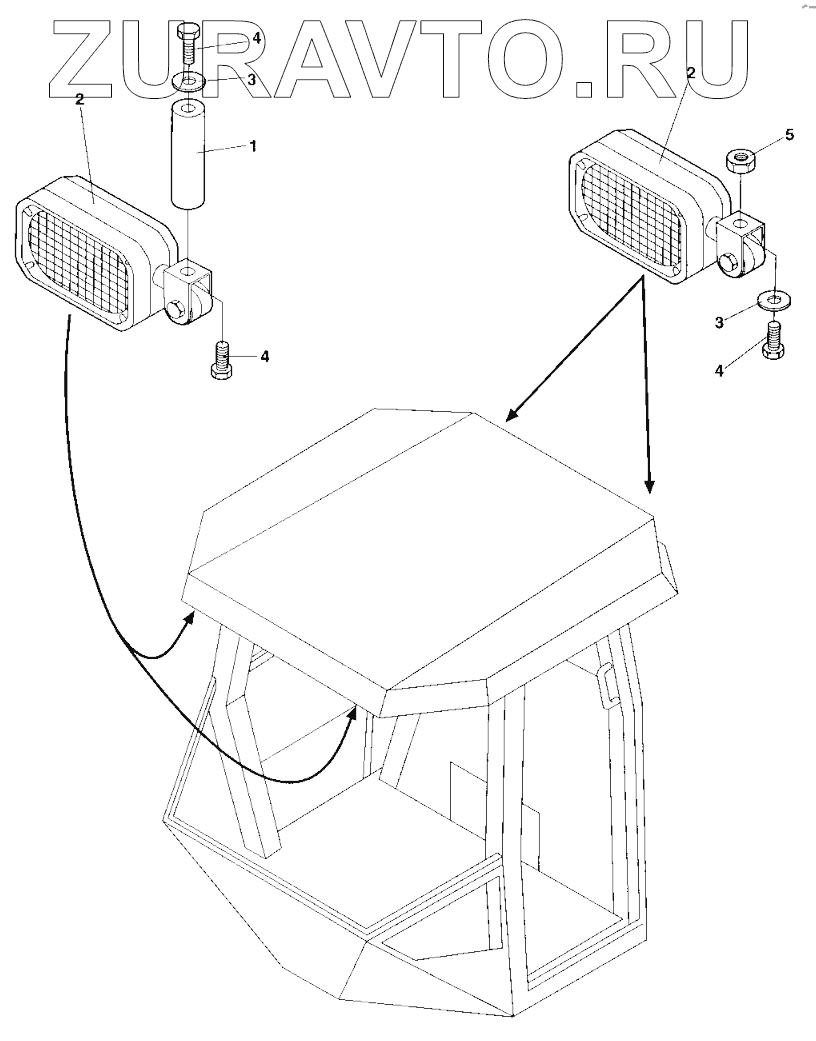 ZURAVTO.RU

4
3
2
1
4

2
5
3
4