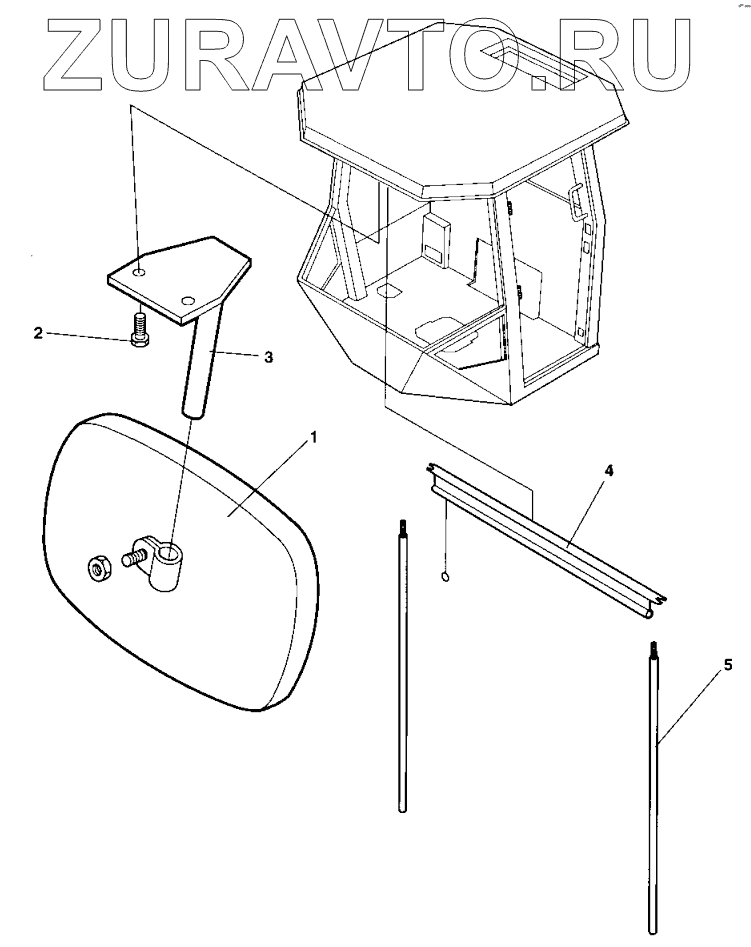 ZURAVTO.RU

2

3

1

4

5