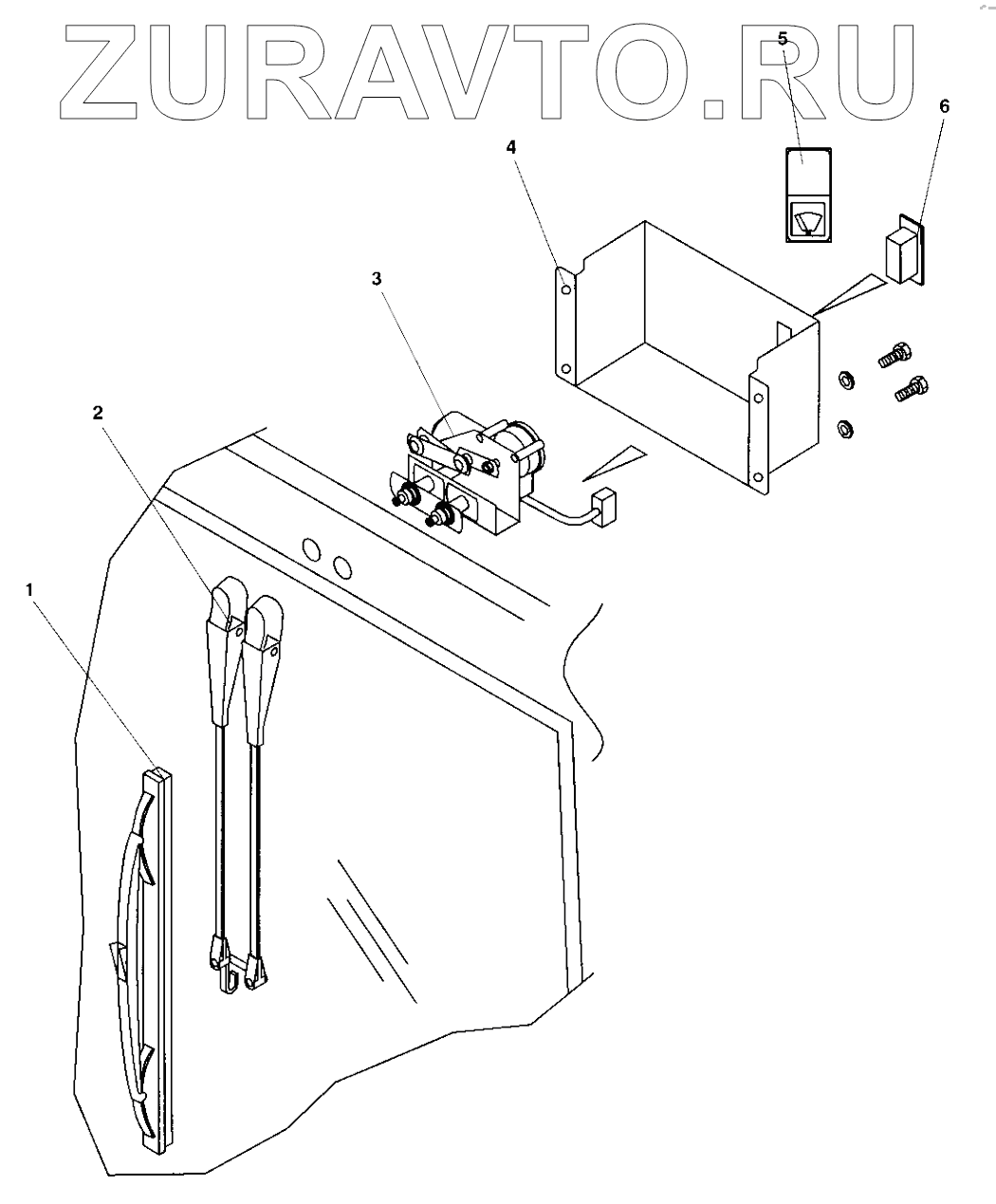 ZURAVTO.RU

5

6

4

3

2

1