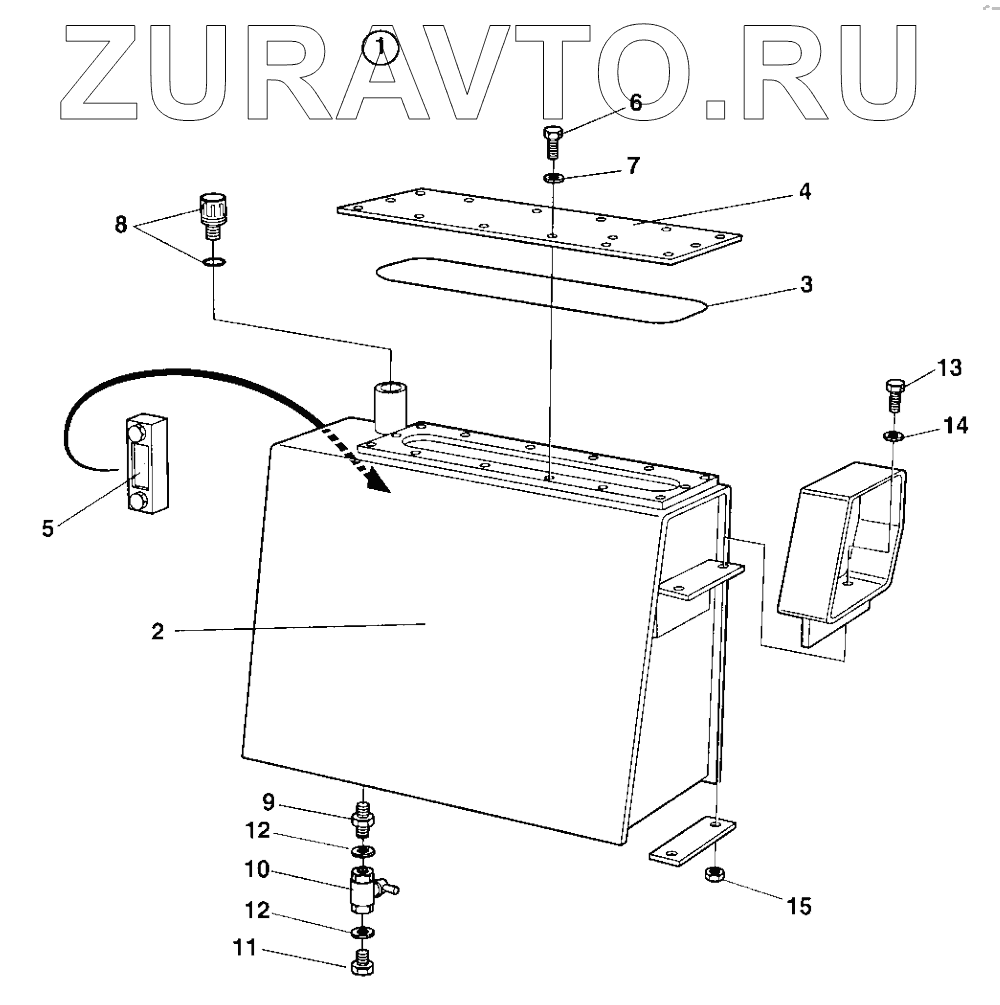 ZURAVTO.RU

1
6
7
4
8
3
13
14
5
2
9
12
10
12
11
15