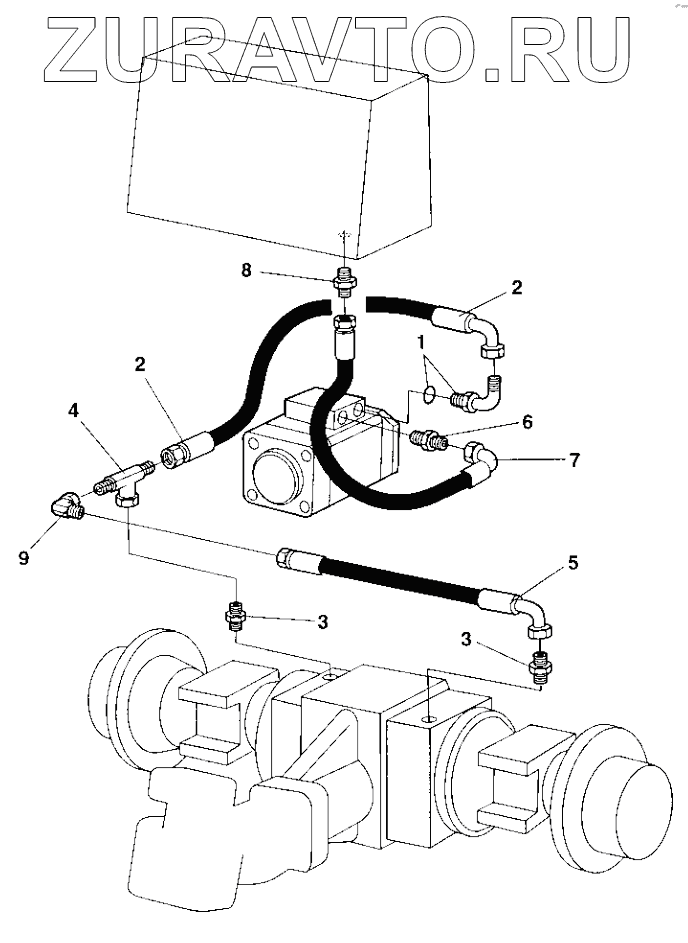 ZURAVTO.RU

8
2
1
2
4
6
7
9
5
3
3