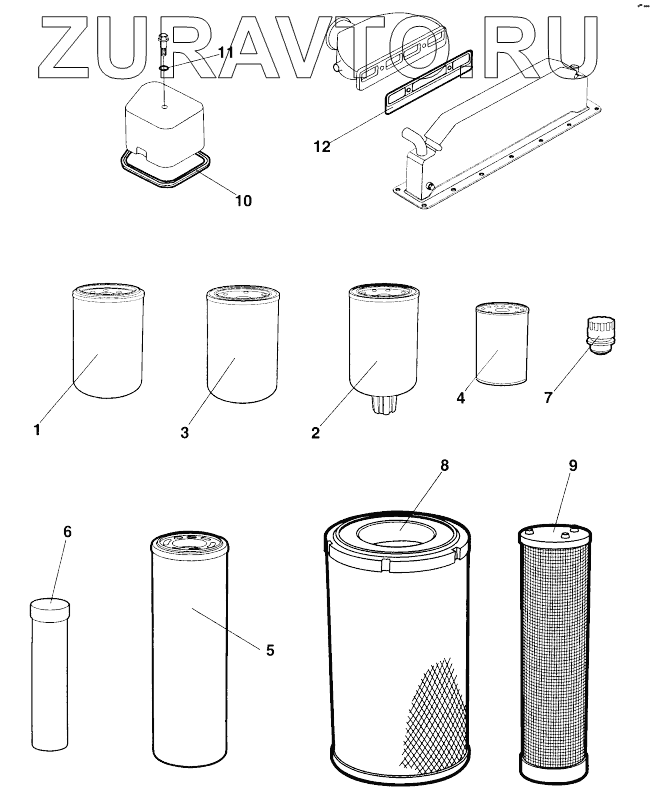 ZURAVTO.RU

11

12

10

1

3

2

4

7

8

9

6

5