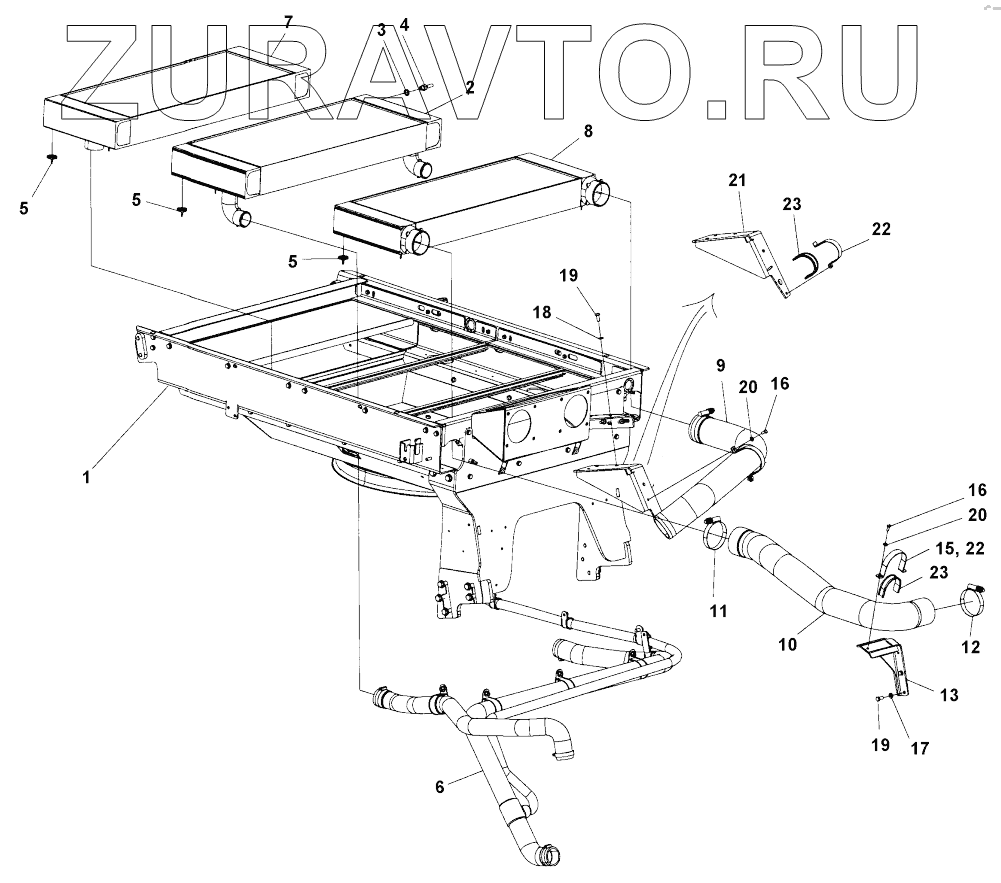 ZURAVTO.RU

7
3 4
2
8
5
5
5
21
23
22
19
18
9
20
16
1
16
20
15, 22
23
11
10
12
13
19
17
6