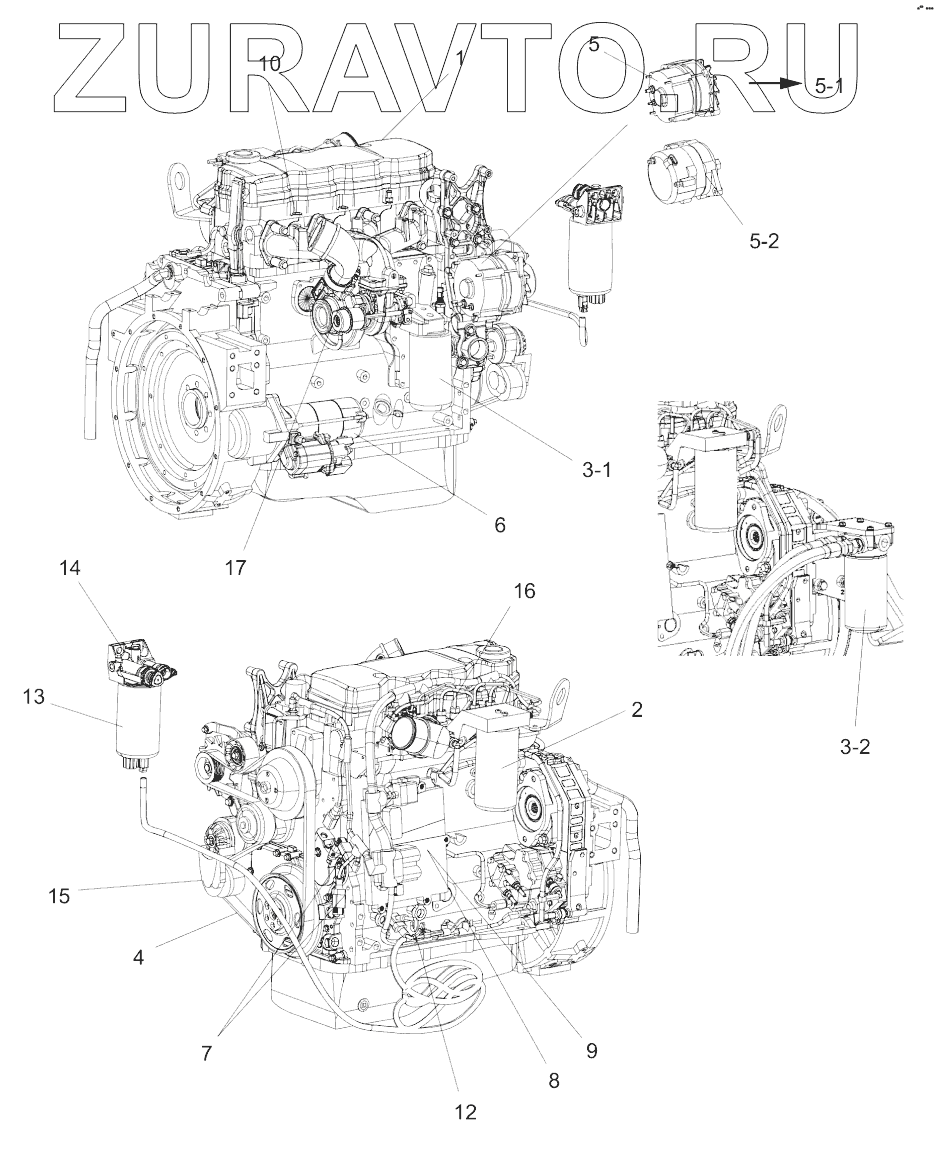 ZURAVTO.RU

10
1
5
5-1
5-2
3-1
6
17
14
16
13
2
3-2
15
4
7
12
8
9