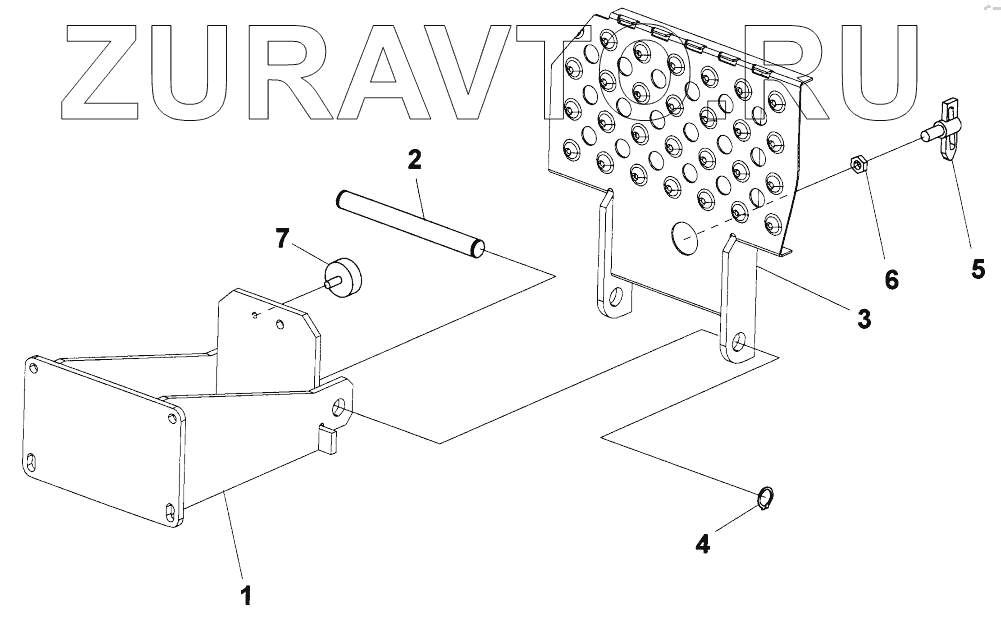 ZURAVTO.RU

2
7
6
5
3
4
1