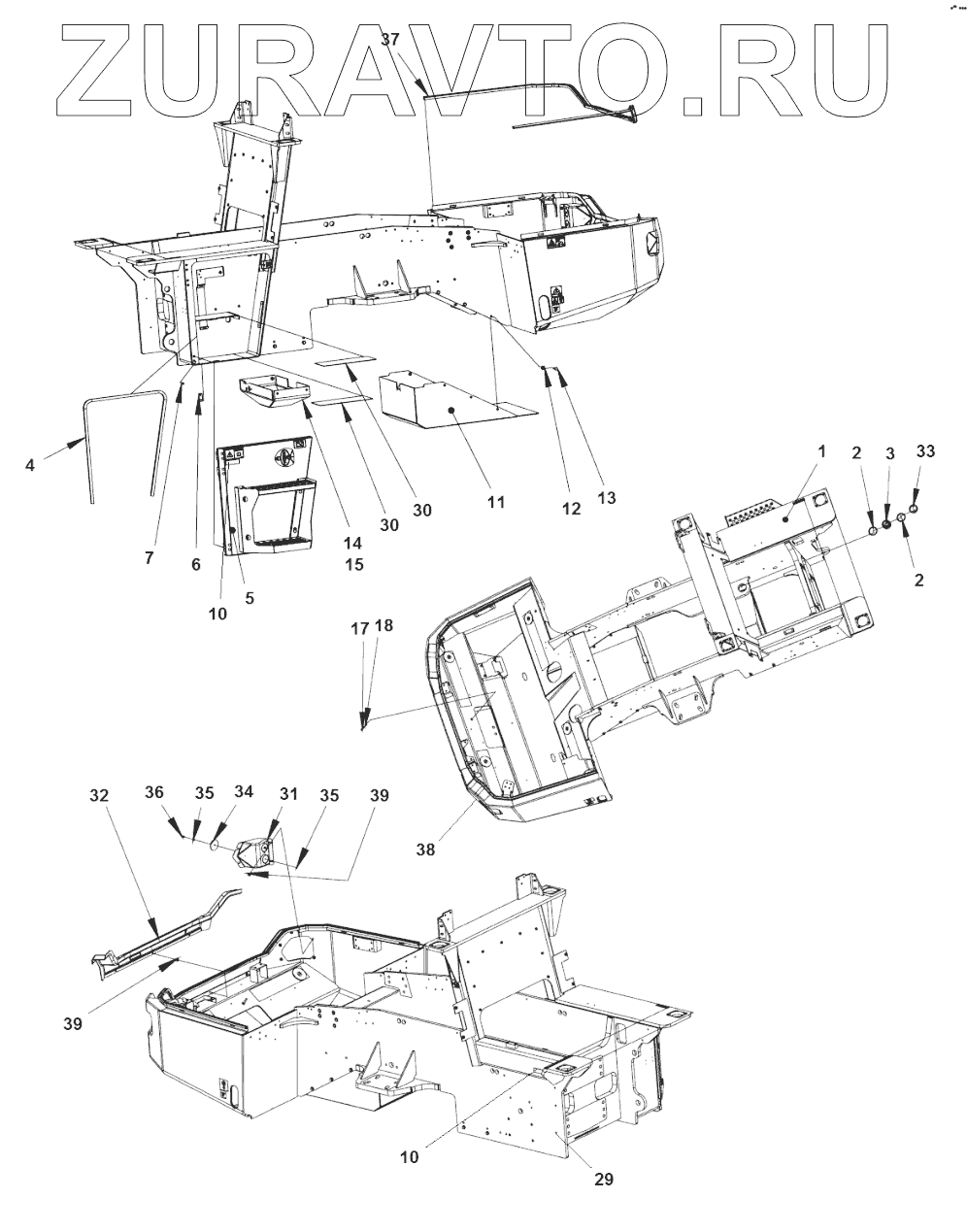 ZURAVTO.RU

37

4
7
6
10
5
14
15
30
30
11
12
13

1
2
3
33
2

17 18

38

32
36
35
34
31
35
39
39

10
29