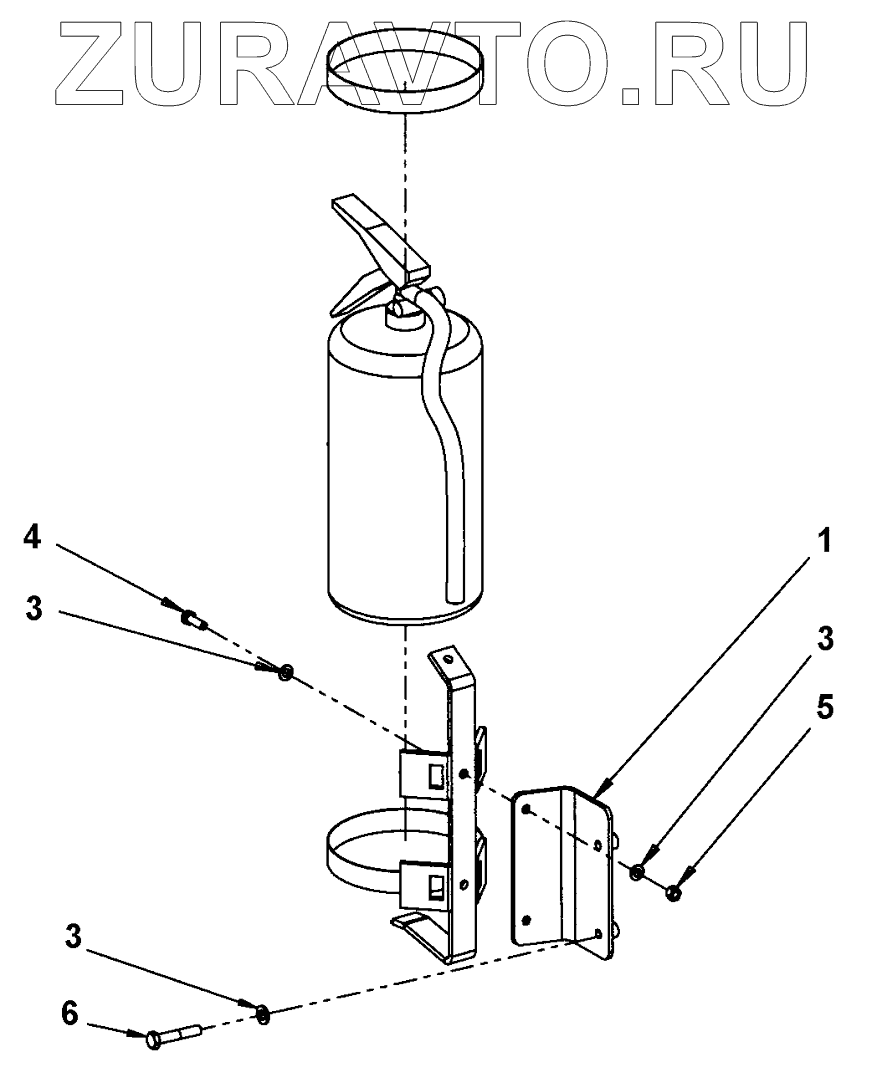 ZURAVTO.RU

4
3
1
3
5
3
6