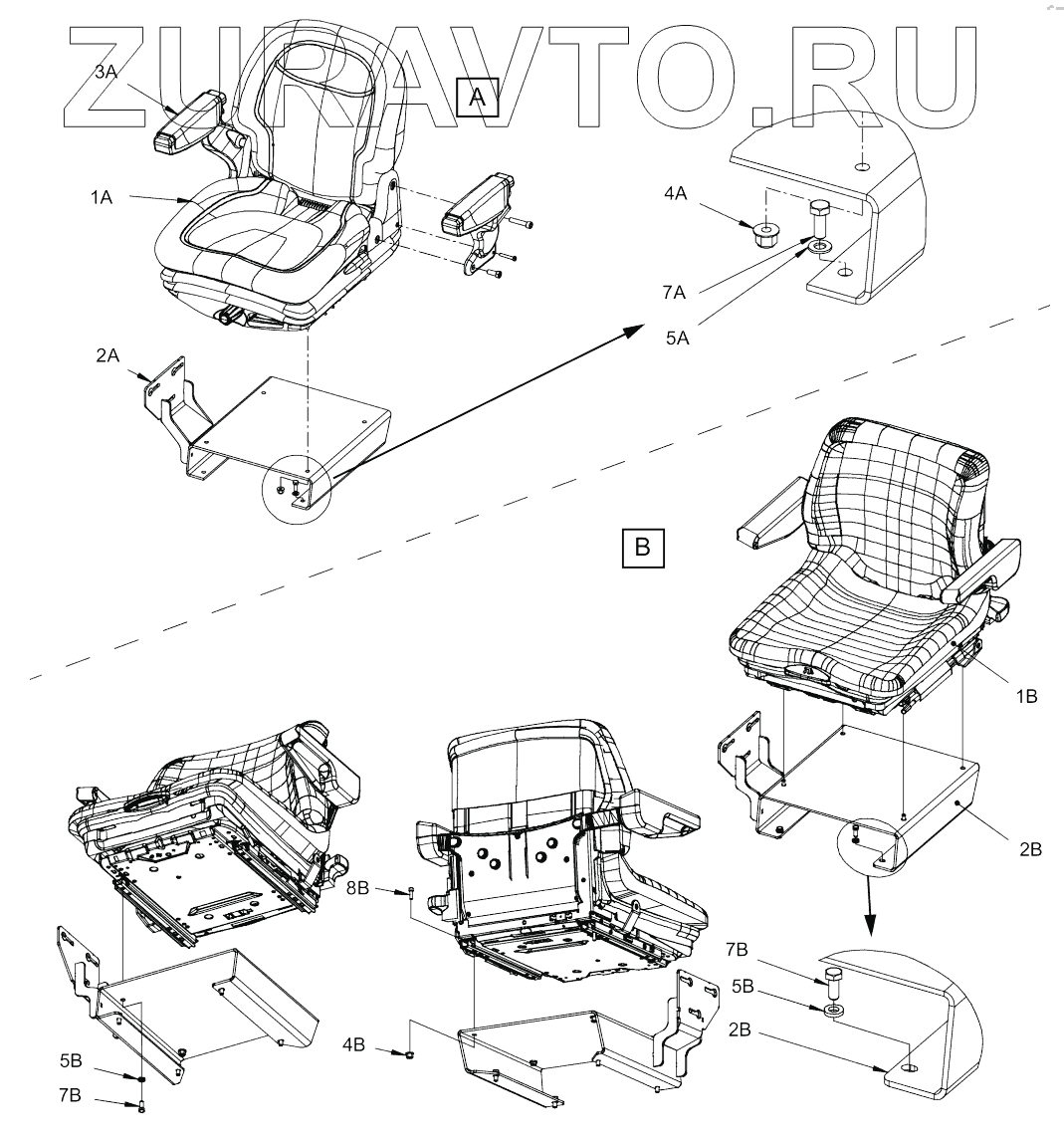 ZURAVTO.RU

A

3A

1A

4A

7A

5A

2A

B

1B

2B

8B

7B

5B

2B

4B

5B

7B