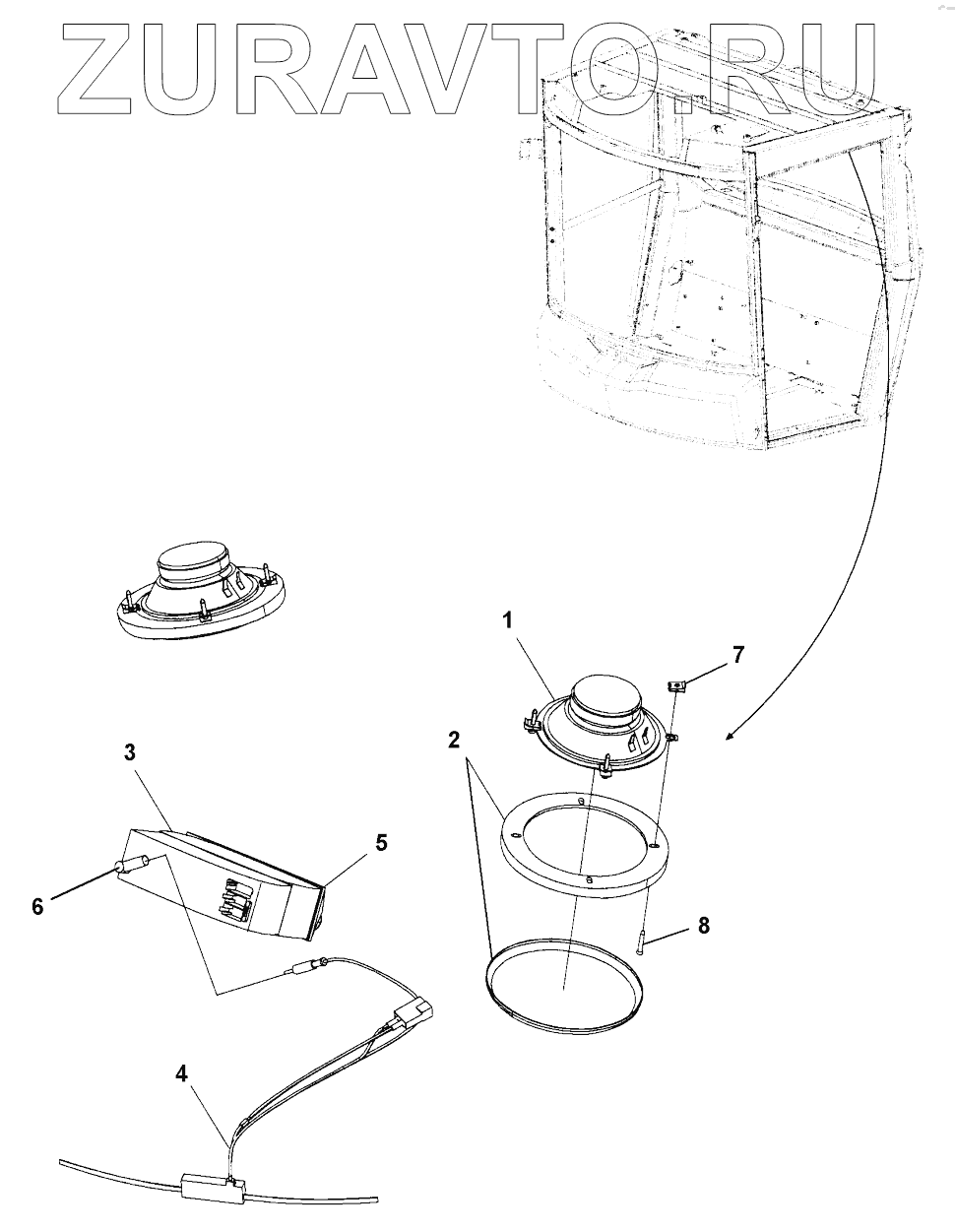 ZURAVTO.RU

1
7
2
3
5
6
8
4