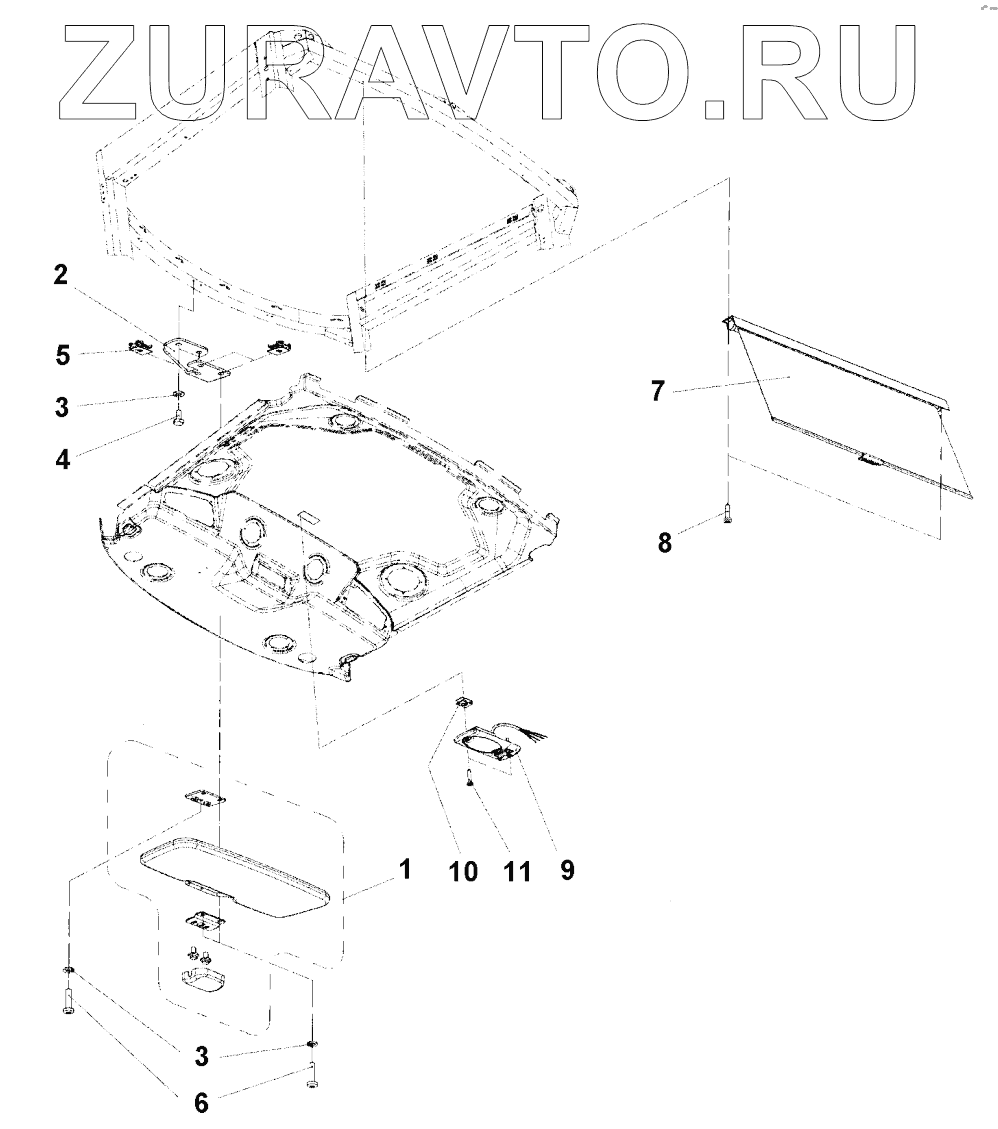 ZURAVTO.RU

2
5
3
4
7
8
10
11
9
1
3
6