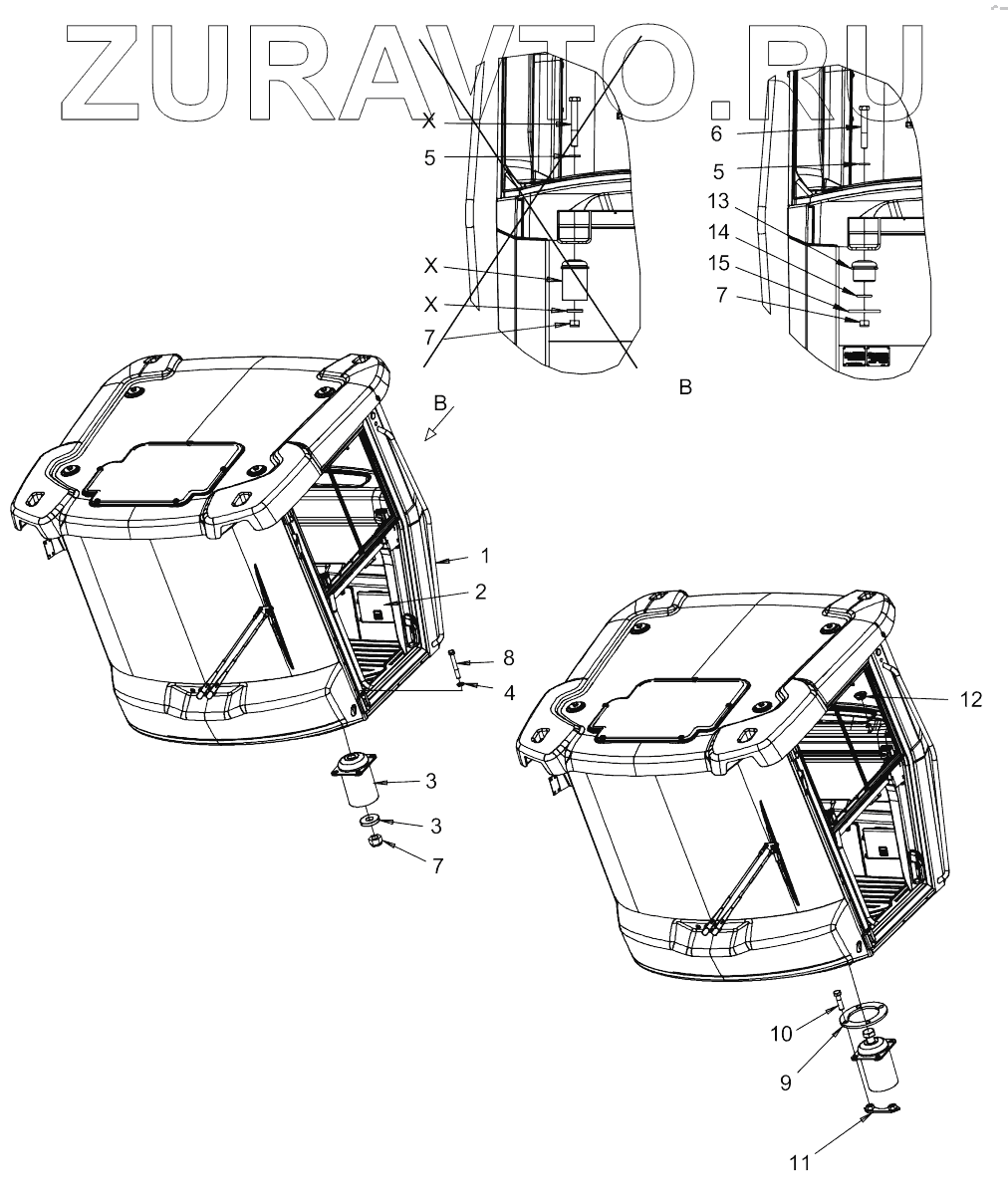 ZURAVTO.RU

X
5
X
X
7

6
5
13
14
15
7

B

B

1
2
8
4
3
3
7

12

10
9
11