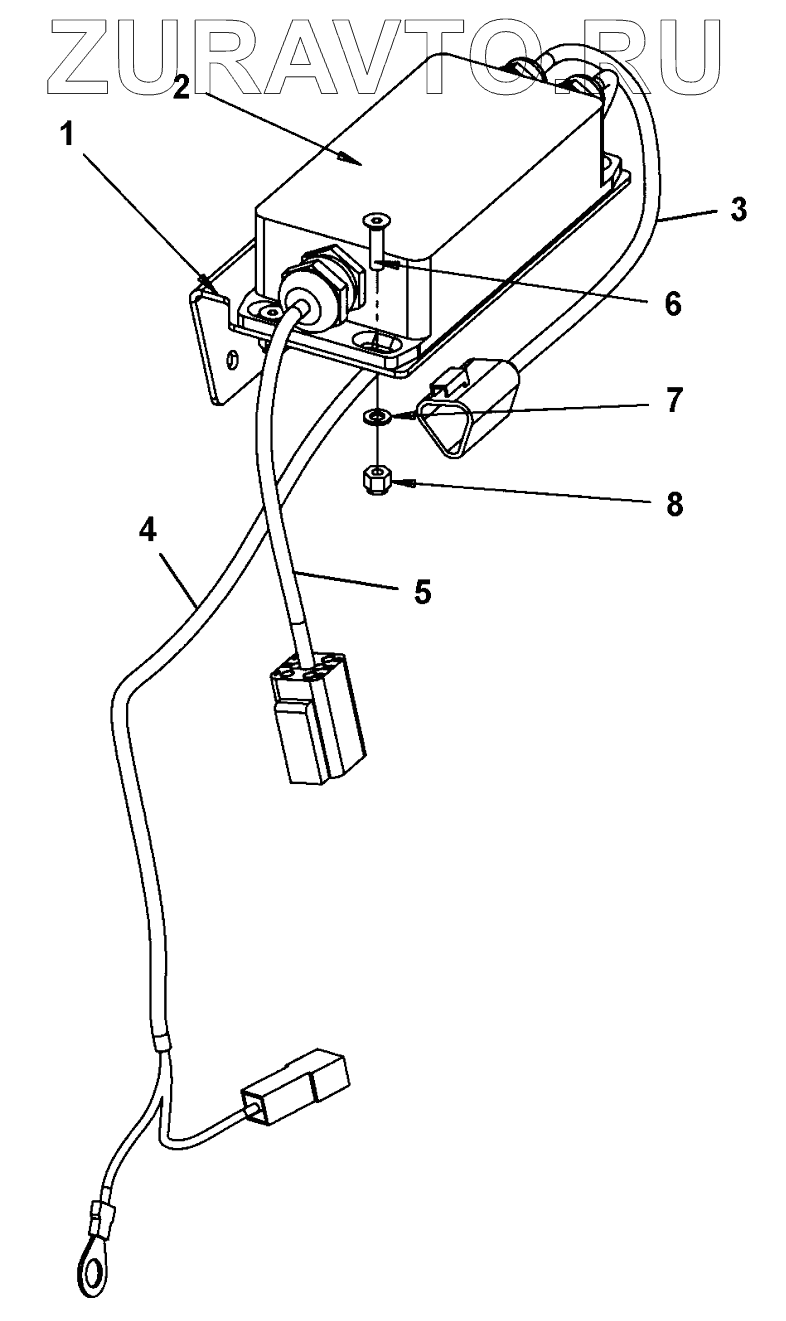 ZURAVTO.RU

2
1
3
6
7
8
4
5