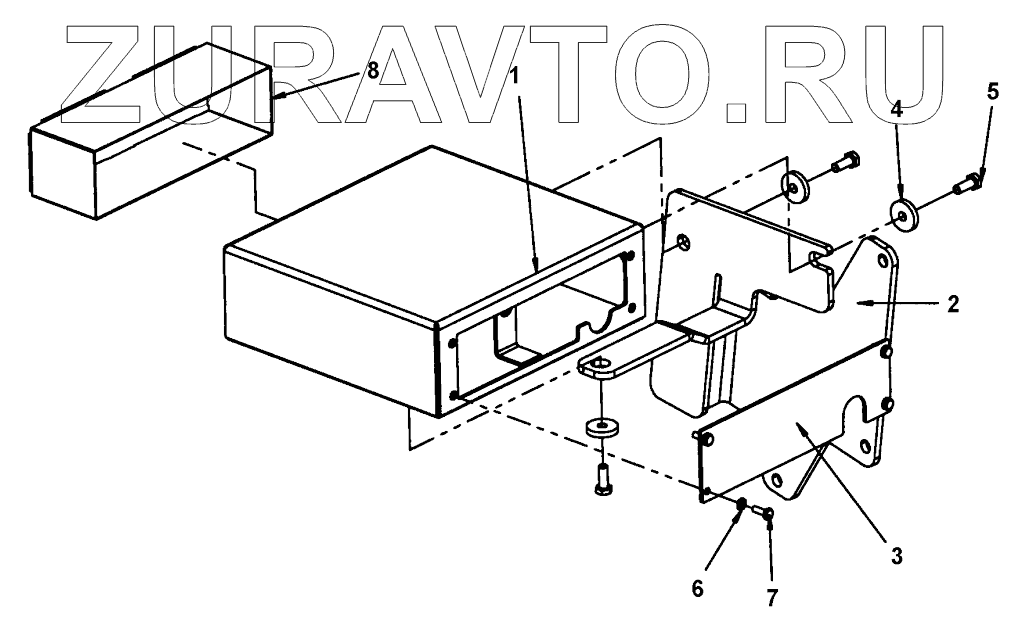 ZURAVTO.RU

8
1
4
5
2
3
6
7