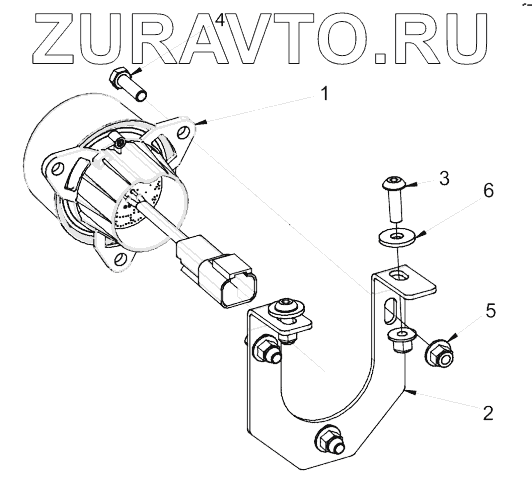 ZURAVTO.RU

4

1

3

6

5

2