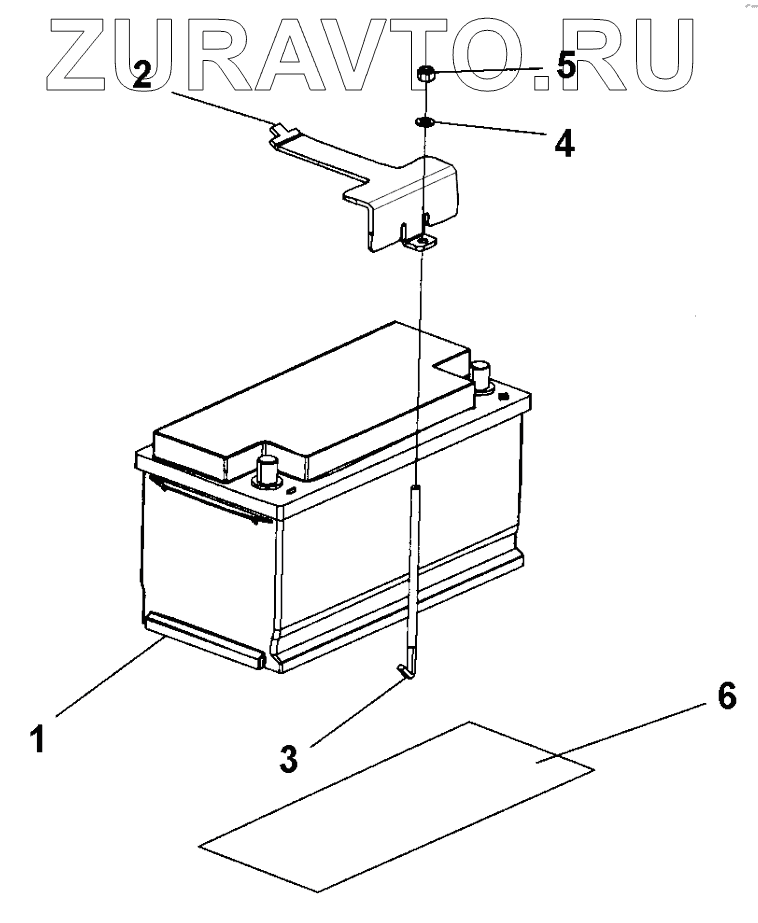 ZURAVTO.RU

2
5
4
1
3
6