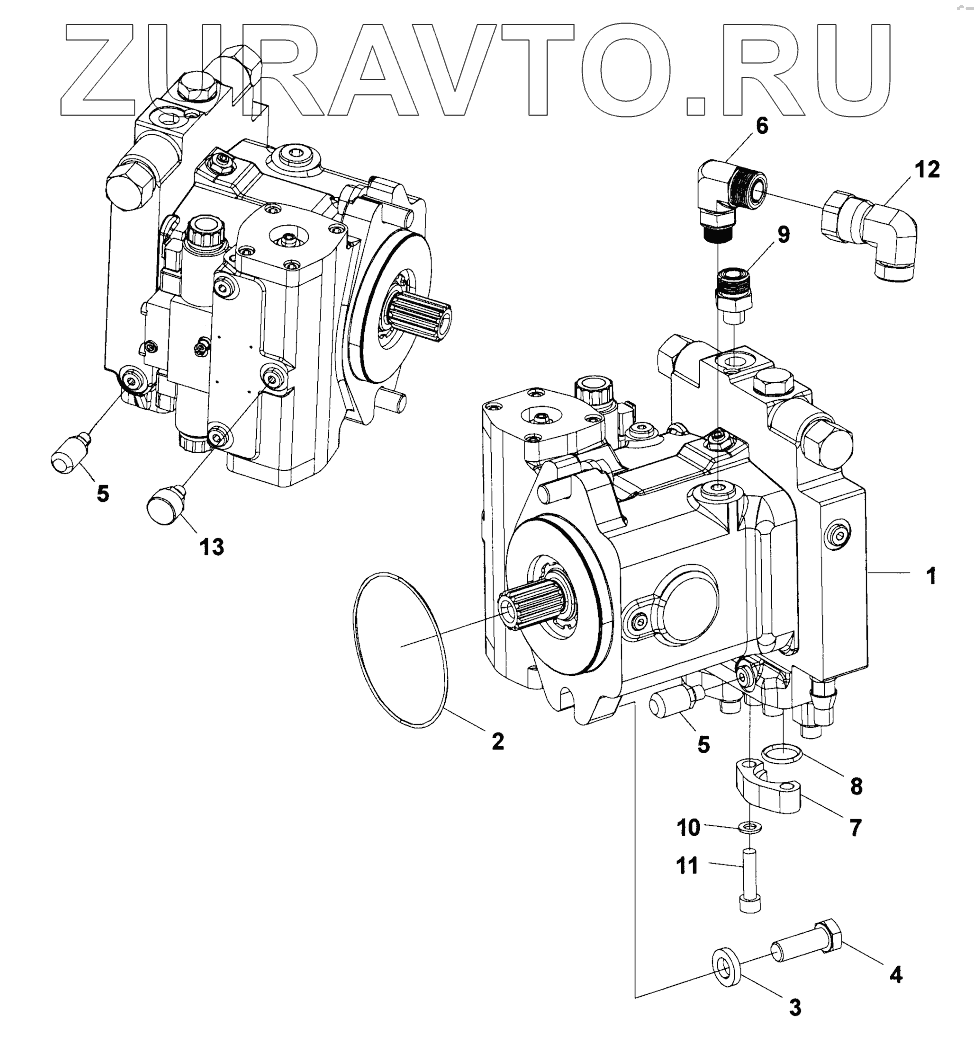 ZURAVTO.RU

6
12
9
5
13
1
2
5
8
7
10
11
4
3