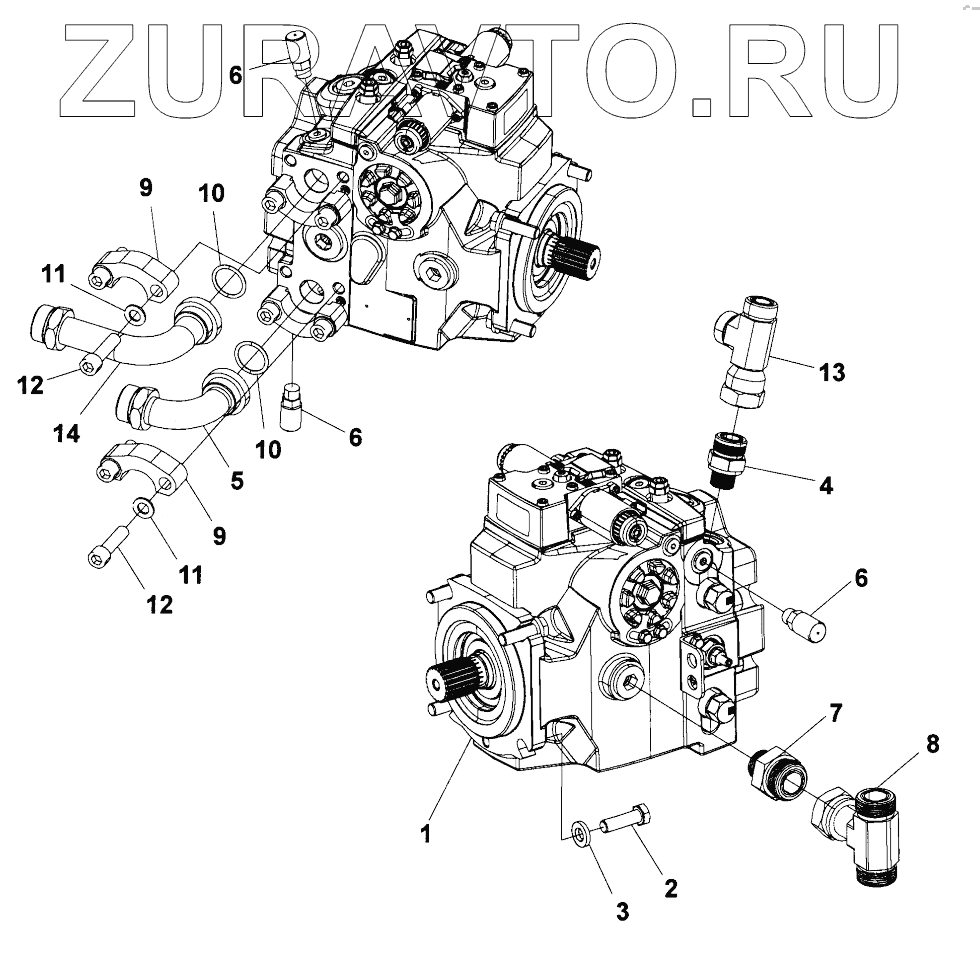 ZURAVTO.RU

6
9
10
11
12
14
10
6
5
9
11
12
13
4
6
7
8
1
2
3